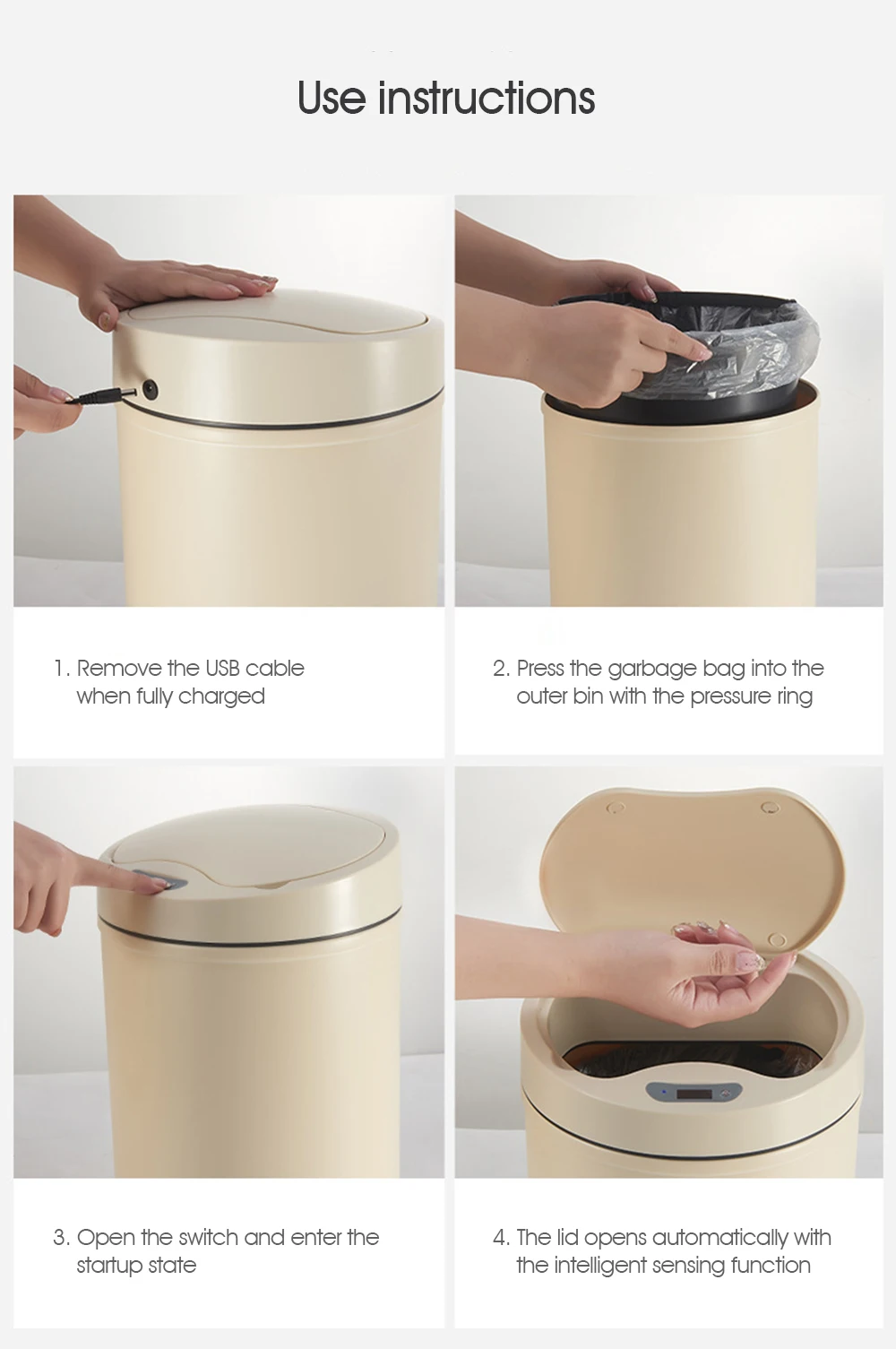 Use instructions

1. Remove the USB cable when fully charged

2. Press the garbage bag into the outer bin with the pressure ring

3. Open the switch and enter the startup state

4. The lid opens automatically with the intelligent sensing function