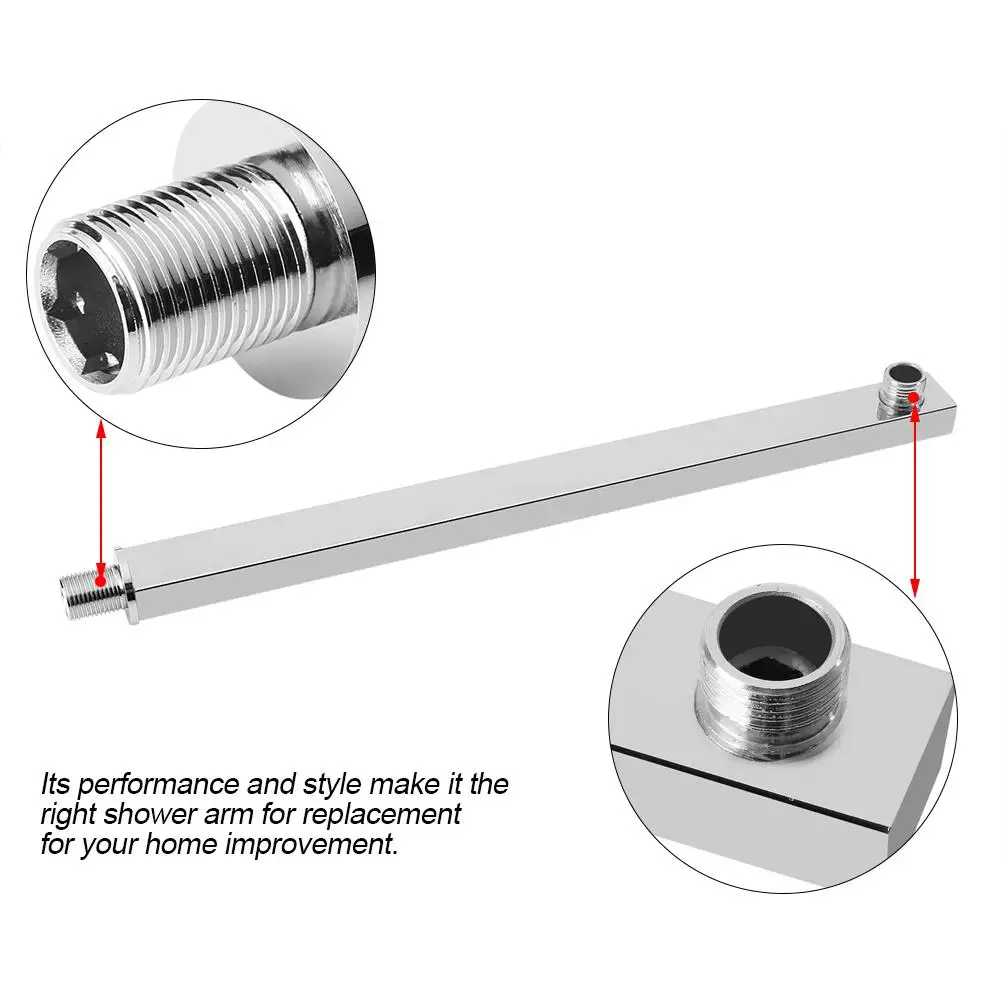 Its performance and style make it the right shower arm for replacement for your home improvement.