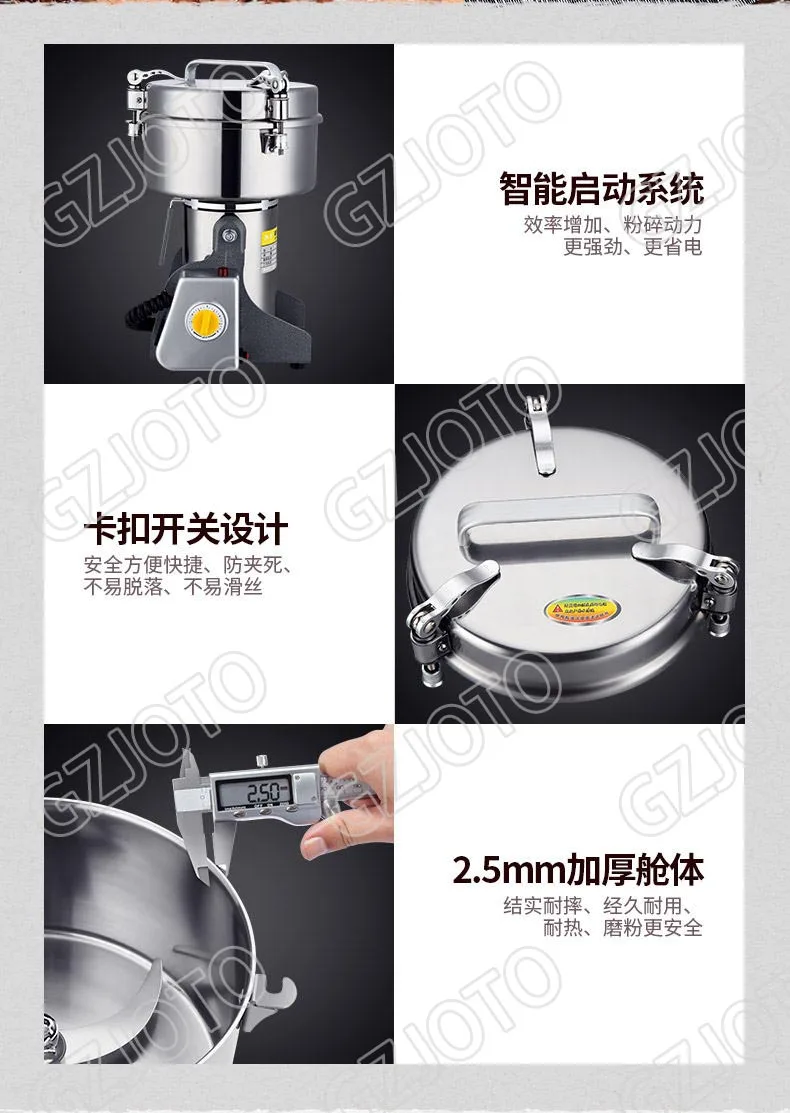 GZJOTO

智能启动系统
效率增加、粉碎动力更强劲、更省电

卡扣开关设计
安全方便快捷、防夹死、不易脱落、不易滑丝

2.50

2.5mm加厚舱体
结实耐摔、经久耐用、耐热、磨粉更安全