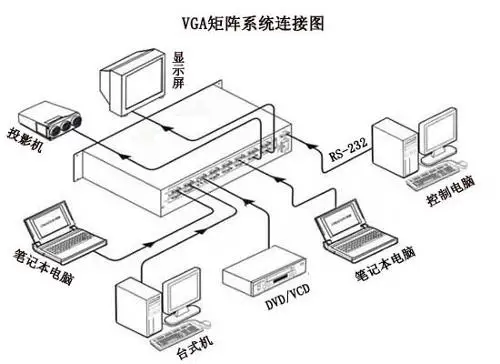 VGA矩阵系统连接图

显示屏

投影机

RS-232

控制电脑

笔记本电脑

笔记本电脑

DVD/VCD

台式机