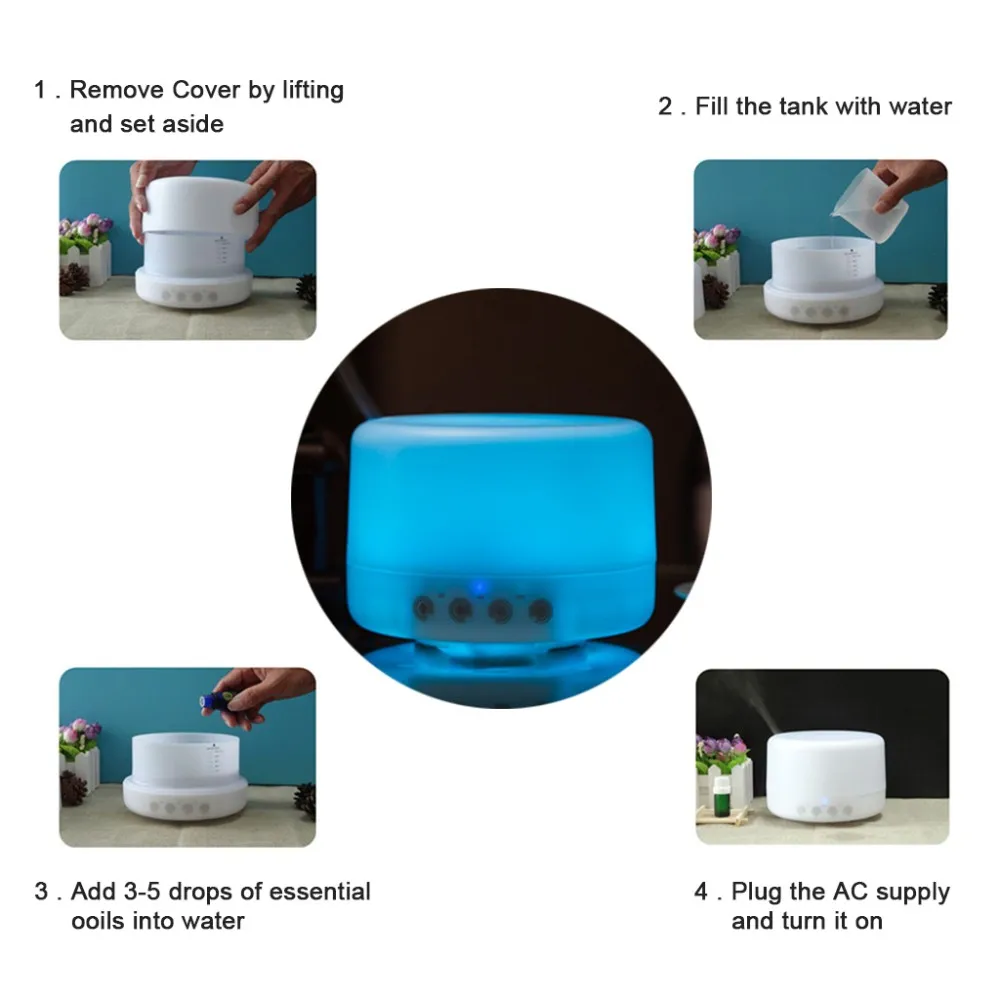 1 . Remove Cover by lifting and set aside

2 . Fill the tank with water

3 . Add 3-5 drops of essential ooils into water

4 . Plug the AC supply and turn it on