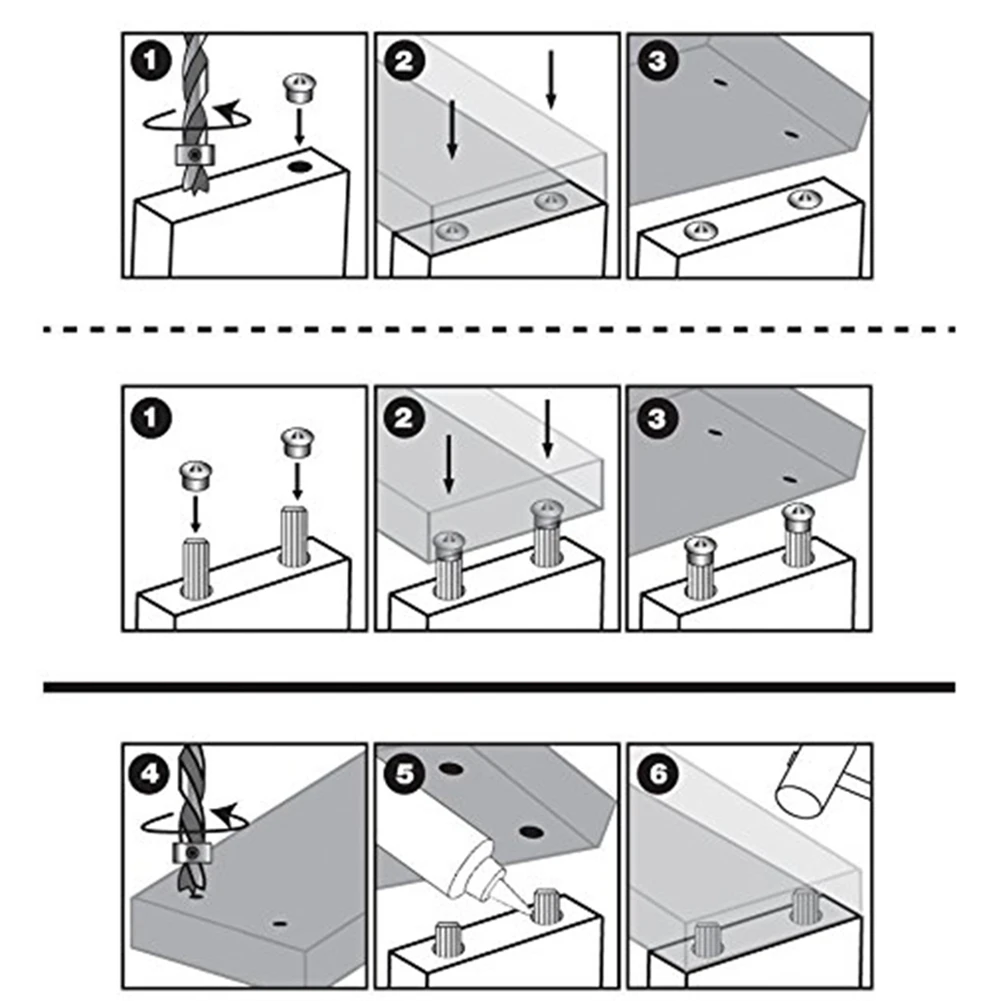 1
2
3
1
2
3
4
5
6