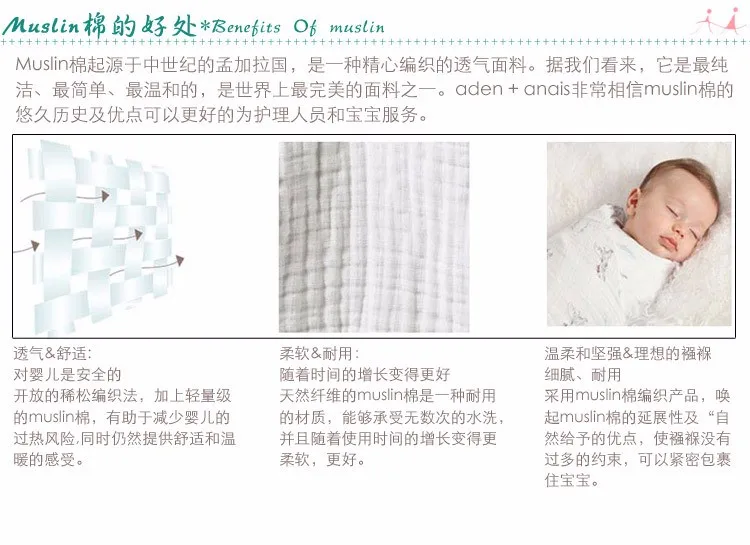 Muslin棉的好处*Benefits Of muslin

Muslin棉起源于中世纪的孟加拉国，是一种精心编织的透气面料。据我们看来，它是最纯洁、最简单、最温和的，是世界上最完美的面料之一。aden + anais非常相信muslin棉的悠久历史及优点可以更好的为护理人员和宝宝服务。

透气&舒适:
对婴儿是安全的
开放的稀松编织法，加上轻量级的muslin棉，有助于减少婴儿的过热风险,同时仍然提供舒适和温暖的感受。

柔软&耐用:
随着时间的增长变得更好
天然纤维的muslin棉是一种耐用的材质，能够承受无数次的水洗，并且随着使用时间的增长变得更柔软，更好。

温柔和坚强&理想的襁褓
细腻、耐用
采用muslin棉编织产品，唤起muslin棉的延展性及“自然给予的优点，使襁褓没有过多的约束，可以紧密包裹住宝宝。