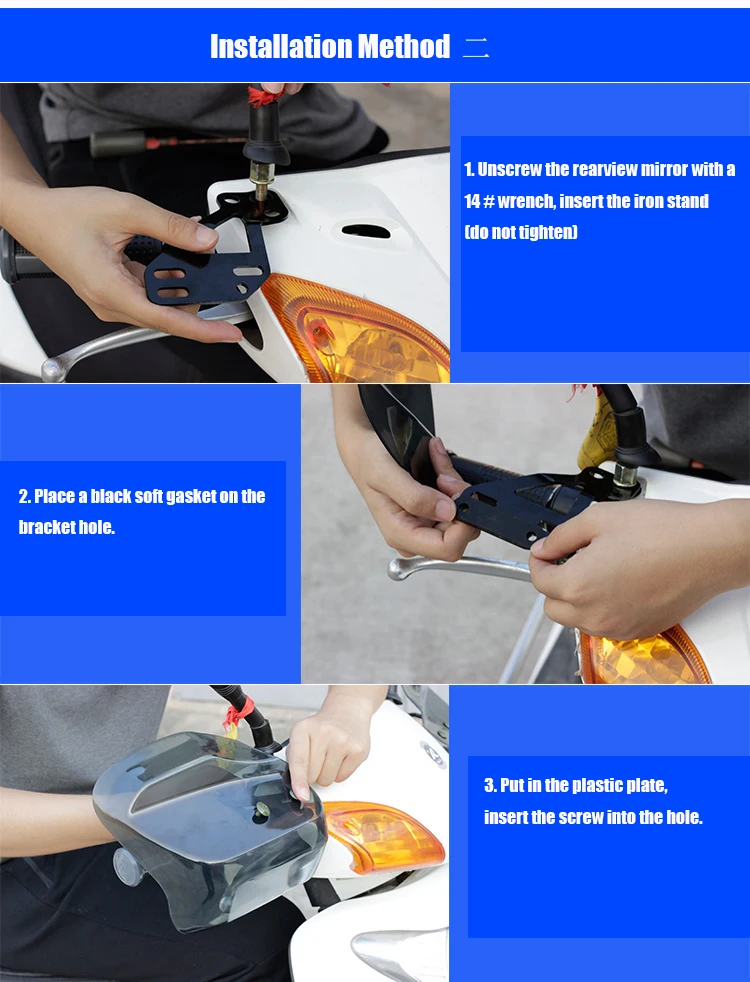 Installation Method 二

1. Unscrew the rearview mirror with a 14 # wrench, insert the iron stand (do not tighten)

2. Place a black soft gasket on the bracket hole.

3. Put in the plastic plate, insert the screw into the hole.