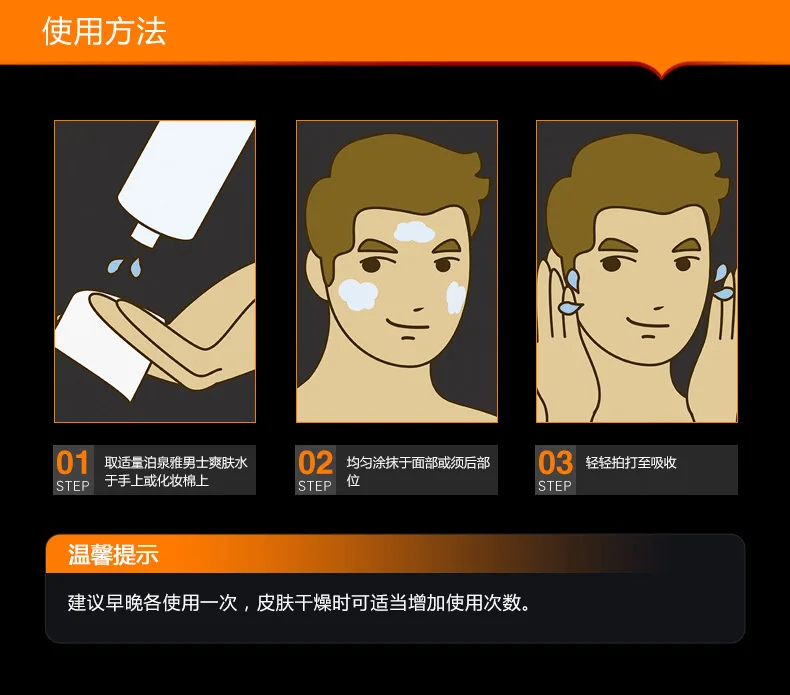 使用方法

01 STEP 取适量泊泉雅男士爽肤水于手上或化妆棉上

02 STEP 均匀涂抹于面部或须后部位

03 STEP 轻轻拍打至吸收

温馨提示

建议早晚各使用一次，皮肤干燥时可适当增加使用次数。