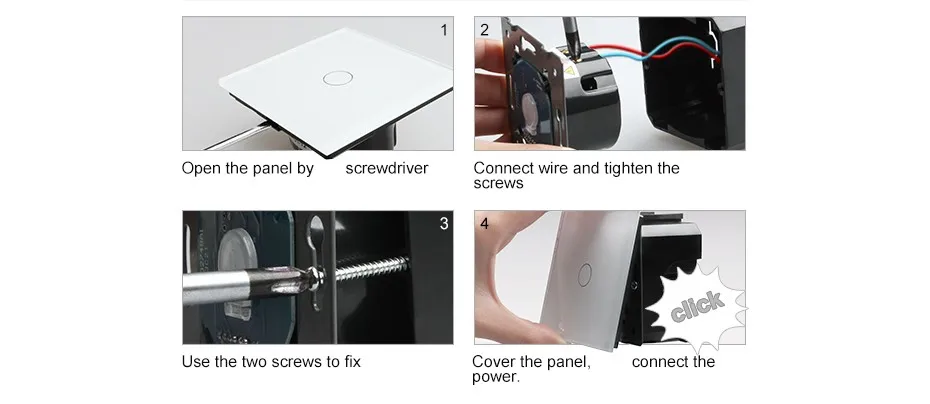 1

Open the panel by screwdriver

2

Connect wire and tighten the screws

3

Use the two screws to fix

4

click

Cover the panel, connect the power.