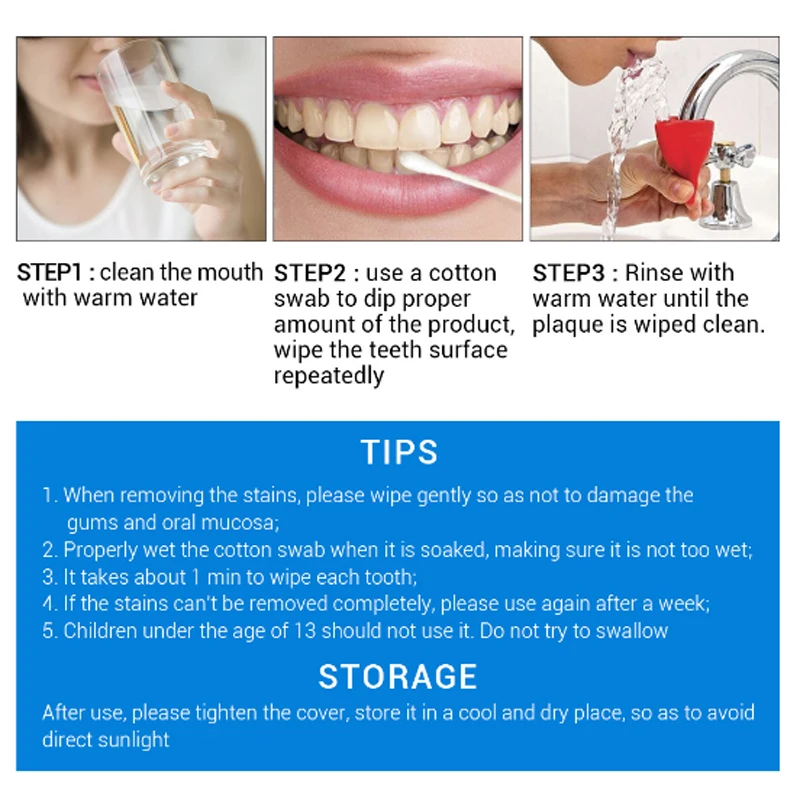 STEP1 : clean the mouth with warm water

STEP2 : use a cotton swab to dip proper amount of the product, wipe the teeth surface repeatedly

STEP3 : Rinse with warm water until the plaque is wiped clean.

TIPS

1. When removing the stains, please wipe gently so as not to damage the gums and oral mucosa;
2. Properly wet the cotton swab when it is soaked, making sure it is not too wet;
3. It takes about 1 min to wipe each tooth;
4. If the stains can't be removed completely, please use again after a week;
5. Children under the age of 13 should not use it. Do not try to swallow

STORAGE

After use, please tighten the cover, store it in a cool and dry place, so as to avoid direct sunlight