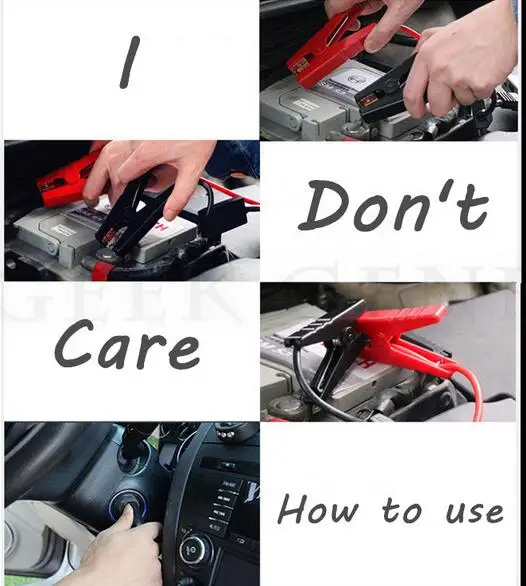 I

Don't

Care

How to use