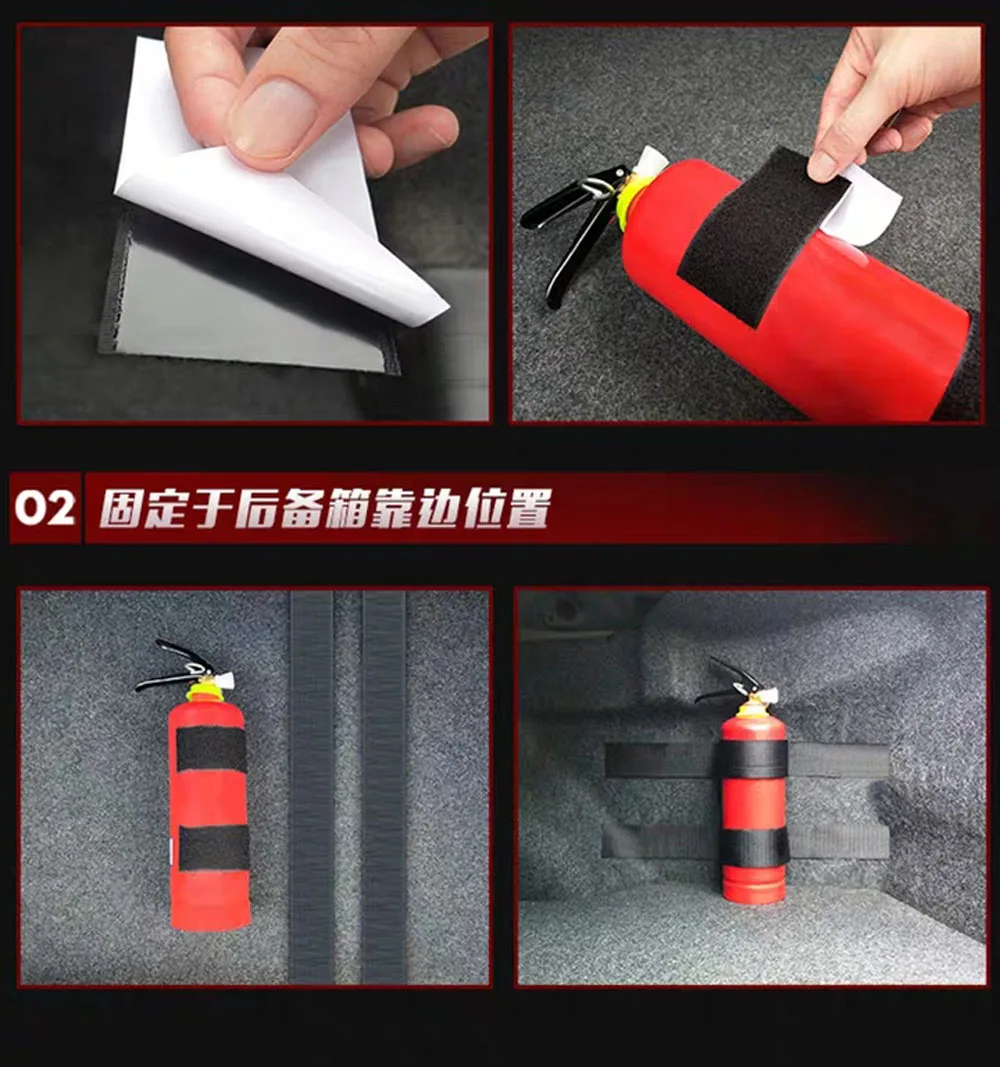 02 固定于后备箱靠边位置