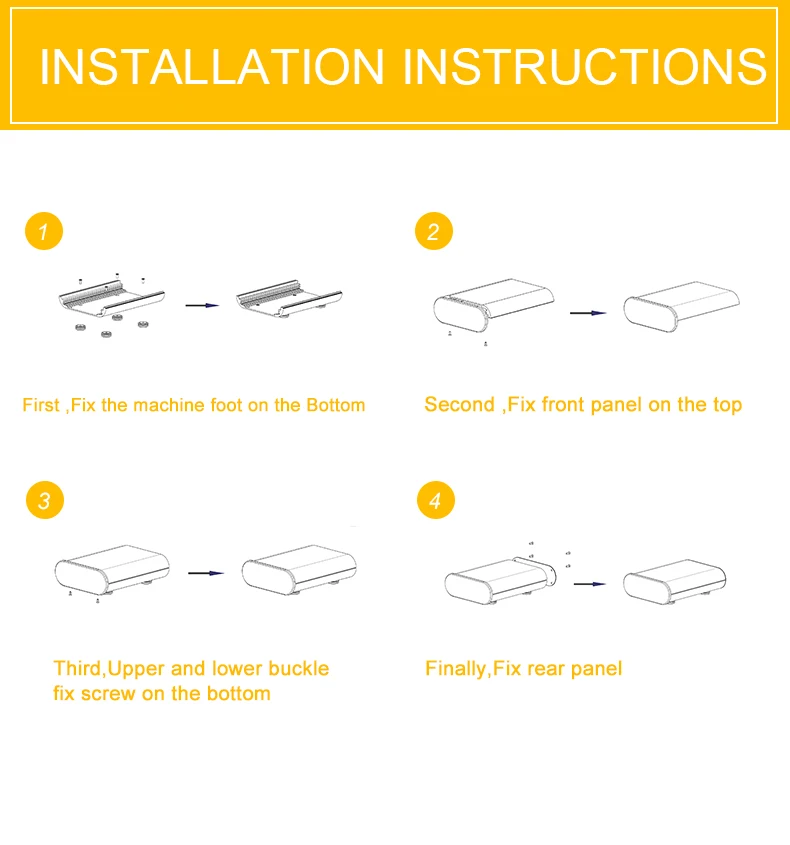 INSTALLATION INSTRUCTIONS

1

First ,Fix the machine foot on the Bottom

2

Second ,Fix front panel on the top

3

Third,Upper and lower buckle fix screw on the bottom

4

Finally,Fix rear panel