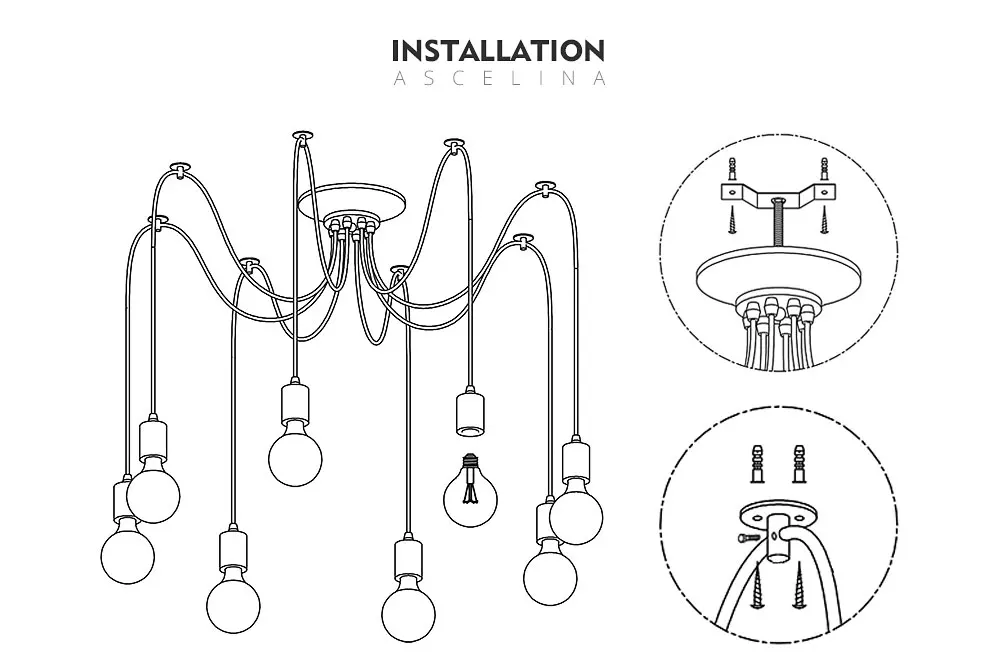 INSTALLATION
ASCELINA