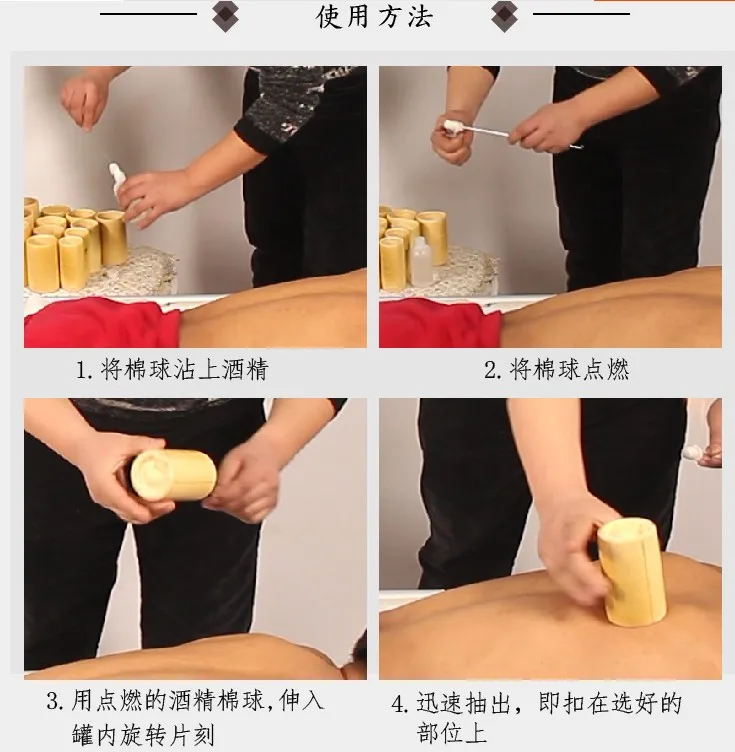 使用方法

1.将棉球沾上酒精

2.将棉球点燃

3.用点燃的酒精棉球,伸入罐内旋转片刻

4.迅速抽出，即扣在选好的部位上