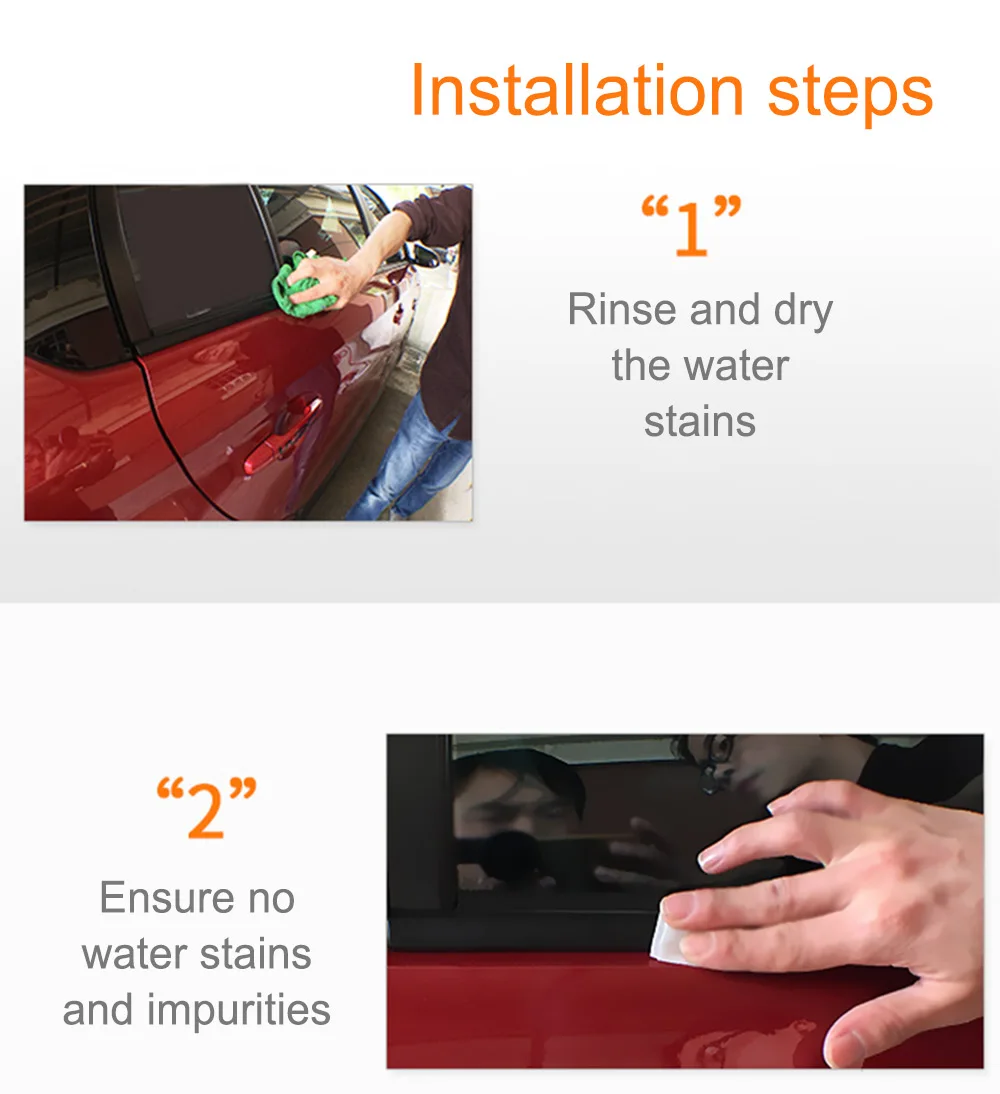 Installation steps

“1”

Rinse and dry the water stains

“2”

Ensure no water stains and impurities