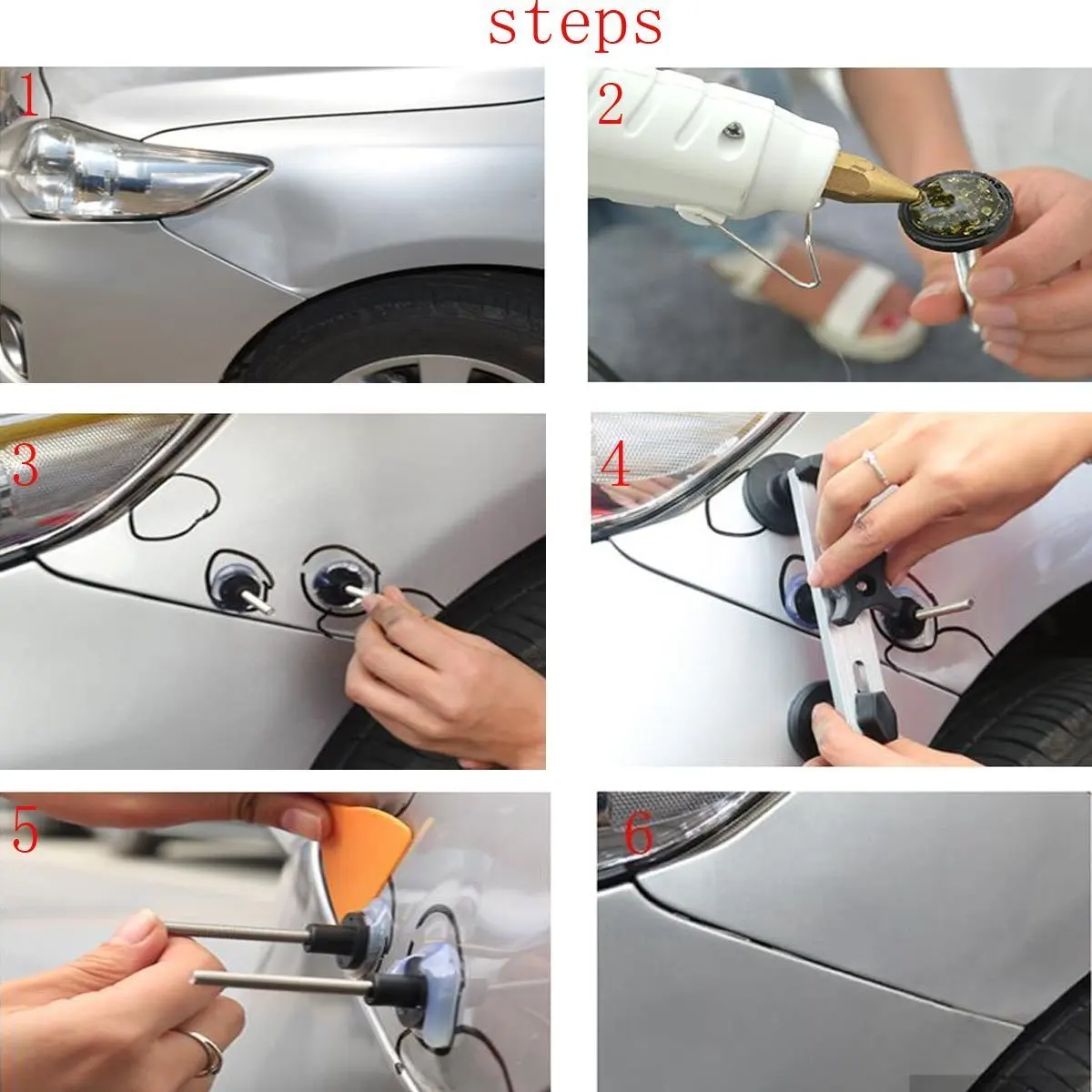 steps

1

2

3

4

5

6