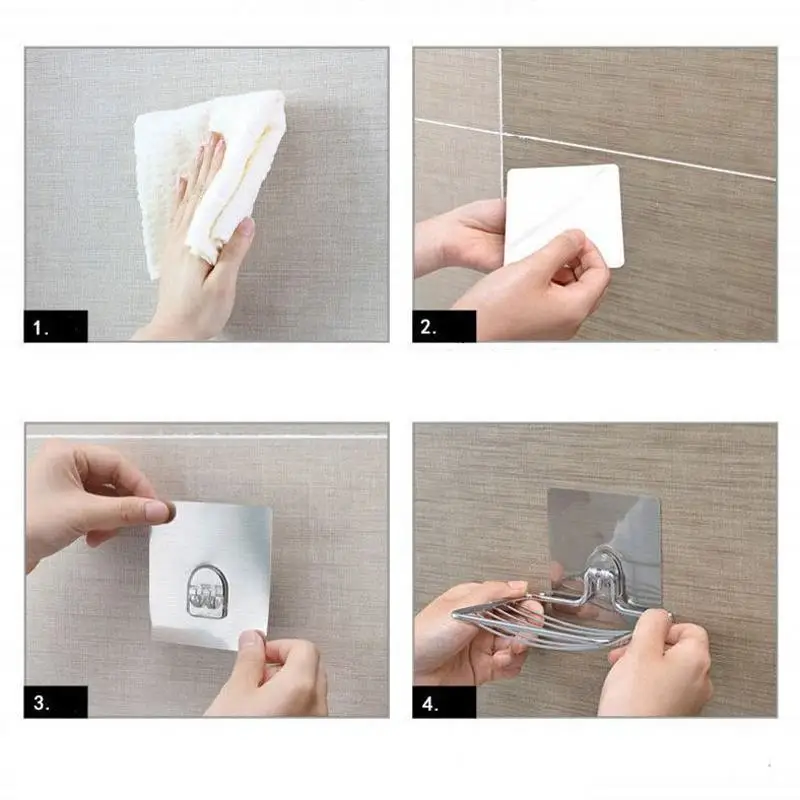 1.

2.

3.

4.