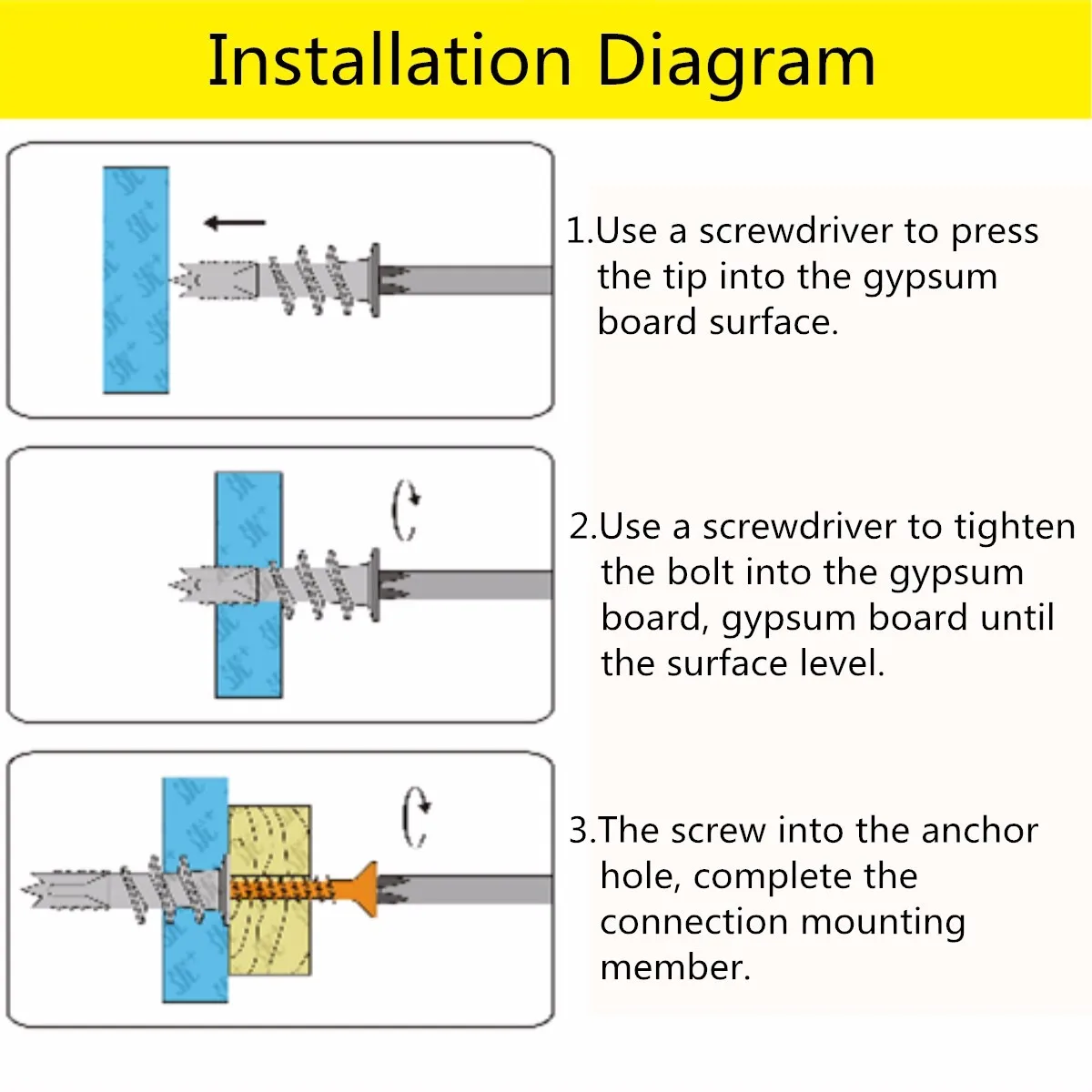 Installation Diagram

1.Use a screwdriver to press the tip into the gypsum board surface.

2.Use a screwdriver to tighten the bolt into the gypsum board, gypsum board until the surface level.

3.The screw into the anchor hole, complete the connection mounting member.