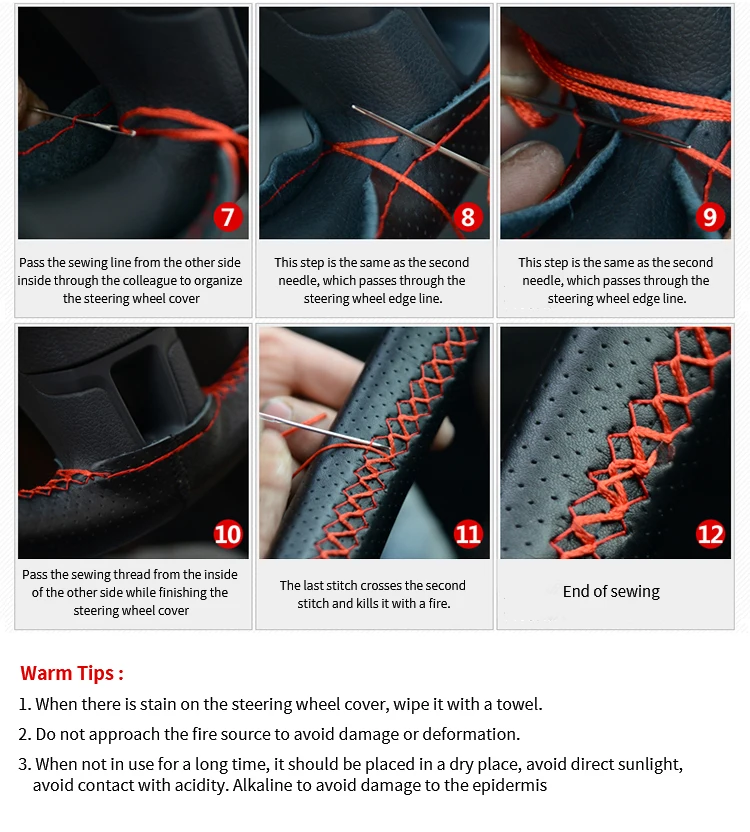 7

Pass the sewing line from the other side inside through the colleague to organize the steering wheel cover

8

This step is the same as the second needle, which passes through the steering wheel edge line.

9

This step is the same as the second needle, which passes through the steering wheel edge line.

10

Pass the sewing thread from the inside of the other side while finishing the steering wheel cover

11

The last stitch crosses the second stitch and kills it with a fire.

12

End of sewing

Warm Tips :

1. When there is stain on the steering wheel cover, wipe it with a towel.

2. Do not approach the fire source to avoid damage or deformation.

3. When not in use for a long time, it should be placed in a dry place, avoid direct sunlight, avoid contact with acidity. Alkaline to avoid damage to the epidermis