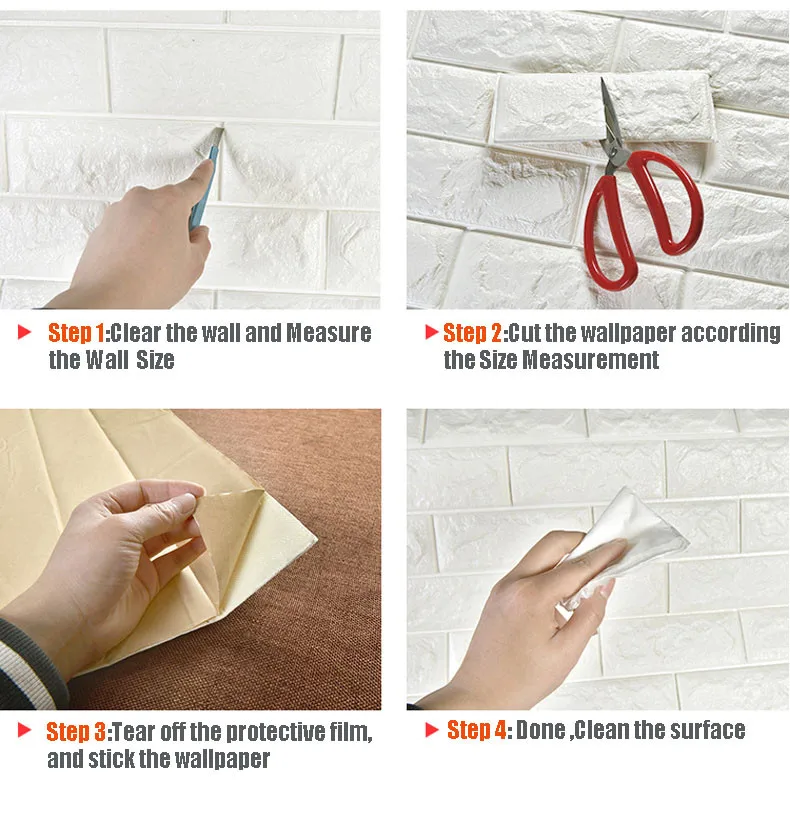 Step 1:Clear the wall and Measure the Wall Size

Step 2:Cut the wallpaper according the Size Measurement

Step 3:Tear off the protective film, and stick the wallpaper

Step 4: Done ,Clean the surface