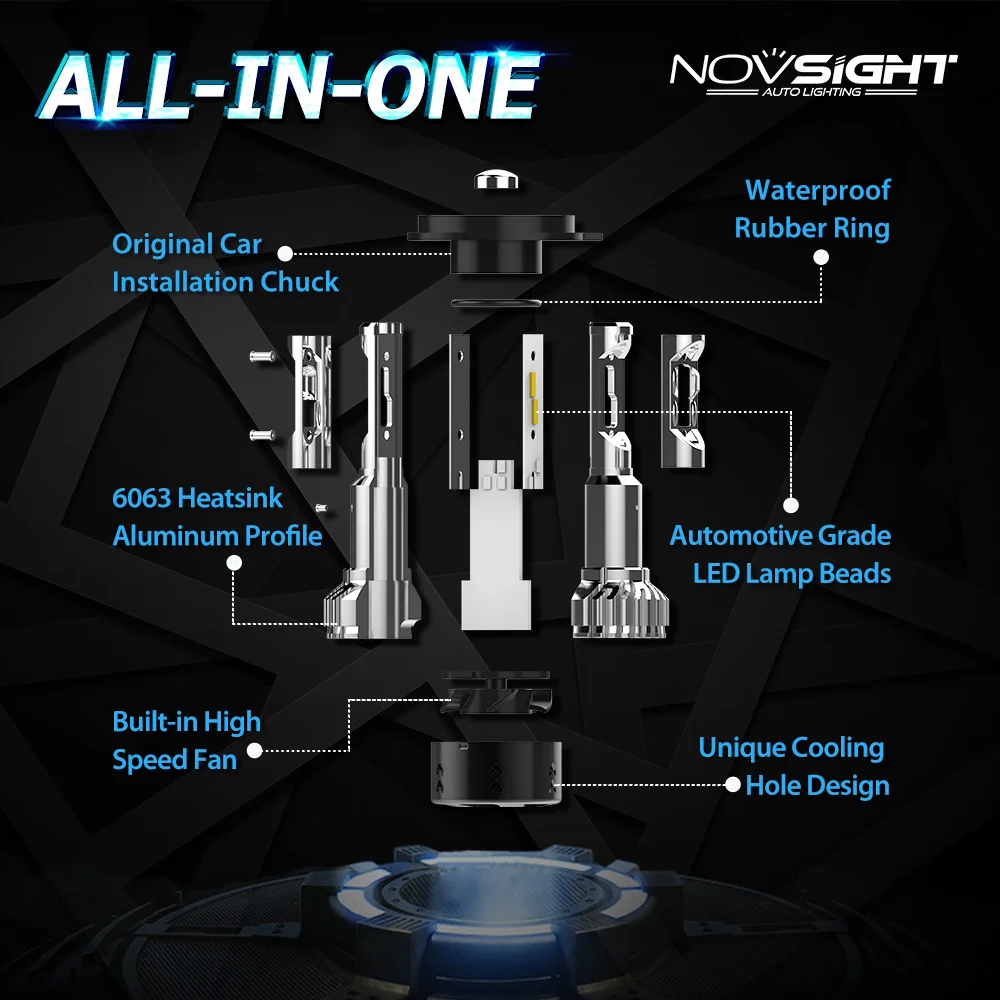 ALL-IN-ONE

NOVSIGHT
AUTO LIGHTING

Waterproof Rubber Ring

Original Car Installation Chuck

6063 Heatsink Aluminum Profile

Automotive Grade LED Lamp Beads

Built-in High Speed Fan

Unique Cooling Hole Design