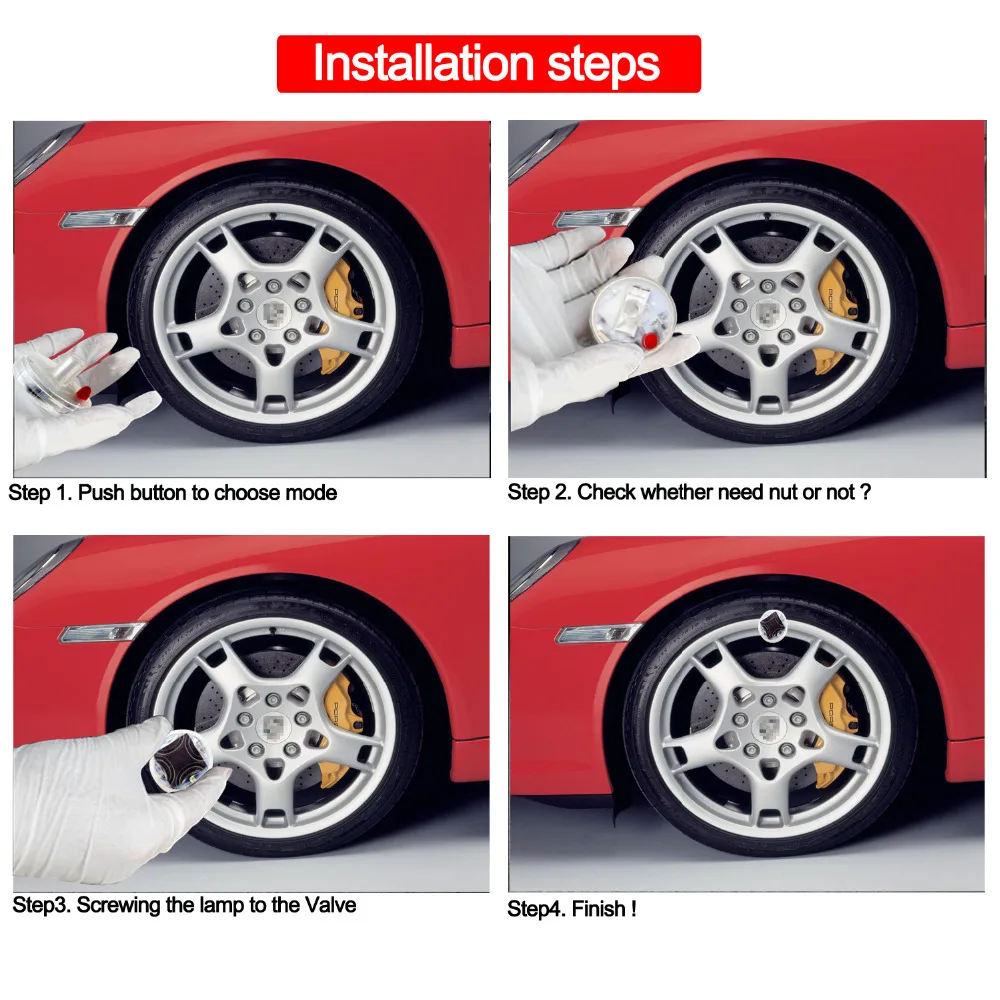 Installation steps

Step 1. Push button to choose mode

Step 2. Check whether need nut or not ?

Step3. Screwing the lamp to the Valve

Step4. Finish !