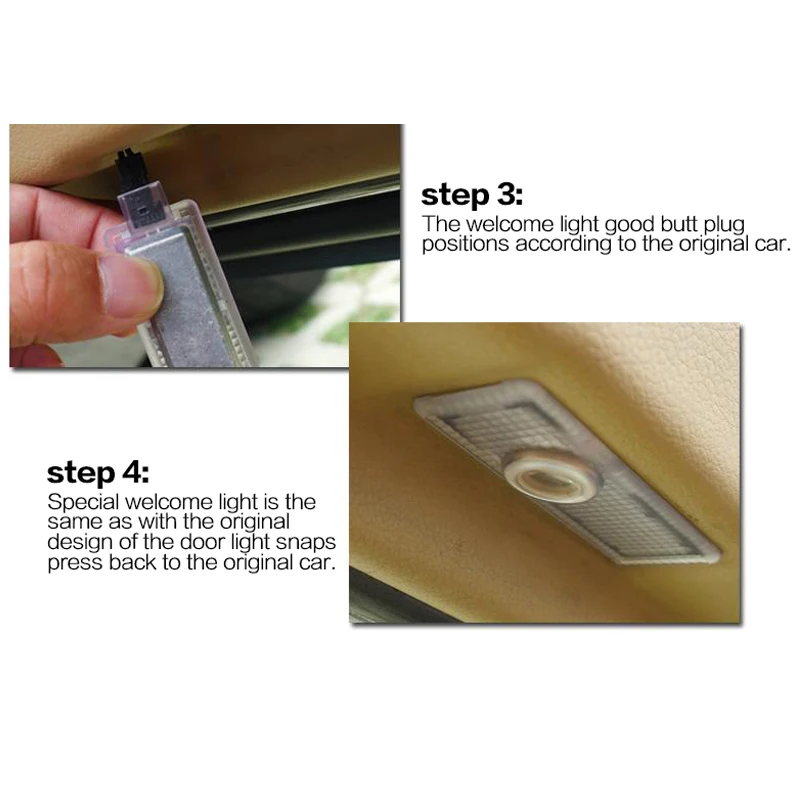 step 3:
The welcome light good butt plug positions according to the original car.

step 4:
Special welcome light is the same as with the original design of the door light snaps press back to the original car.