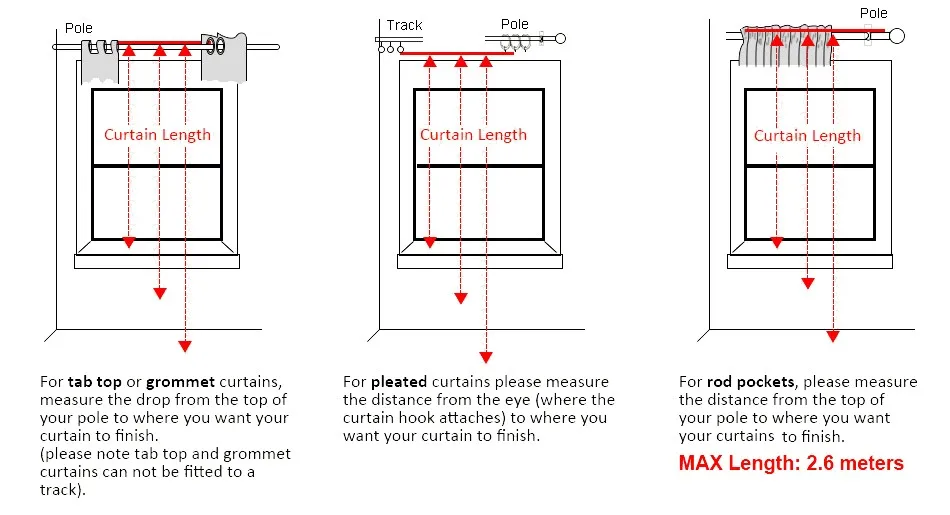 Pole

Curtain Length

For tab top or grommet curtains, measure the drop from the top of your pole to where you want your curtain to finish.
(please note tab top and grommet curtains can not be fitted to a track).

Track

Pole

Curtain Length

For pleated curtains please measure the distance from the eye (where the curtain hook attaches) to where you want your curtain to finish.

Pole

Curtain Length

For rod pockets, please measure the distance from the top of your pole to where you want your curtains to finish.

MAX Length: 2.6 meters