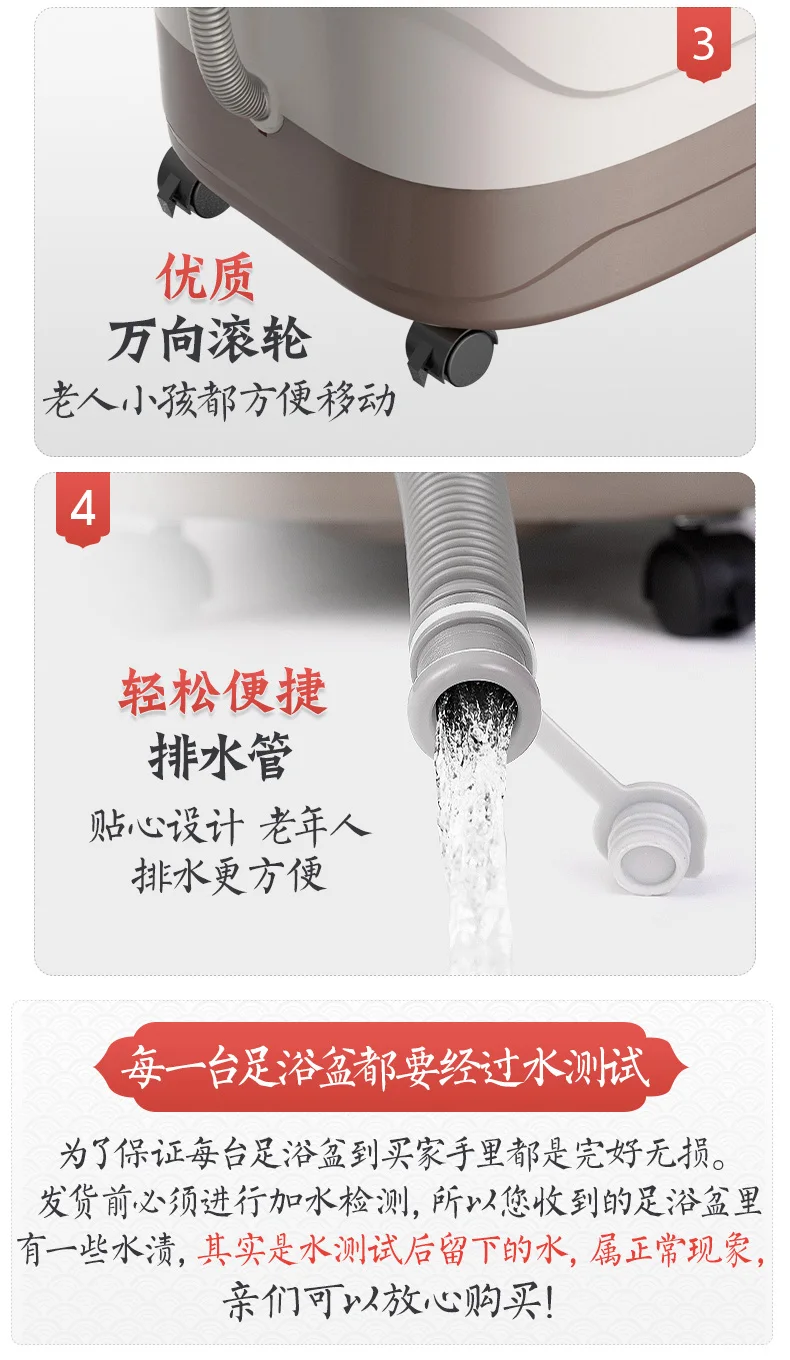 3

优质
万向滚轮
老人小孩都方便移动

4

轻松便捷
排水管
贴心设计 老年人
排水更方便

每一台足浴盆都要经过水测试

为了保证每台足浴盆到买家手里都是完好无损。发货前必须进行加水检测，所以您收到的足浴盆里有一些水渍，其实是水测试后留下的水，属正常现象，亲们可以放心购买！