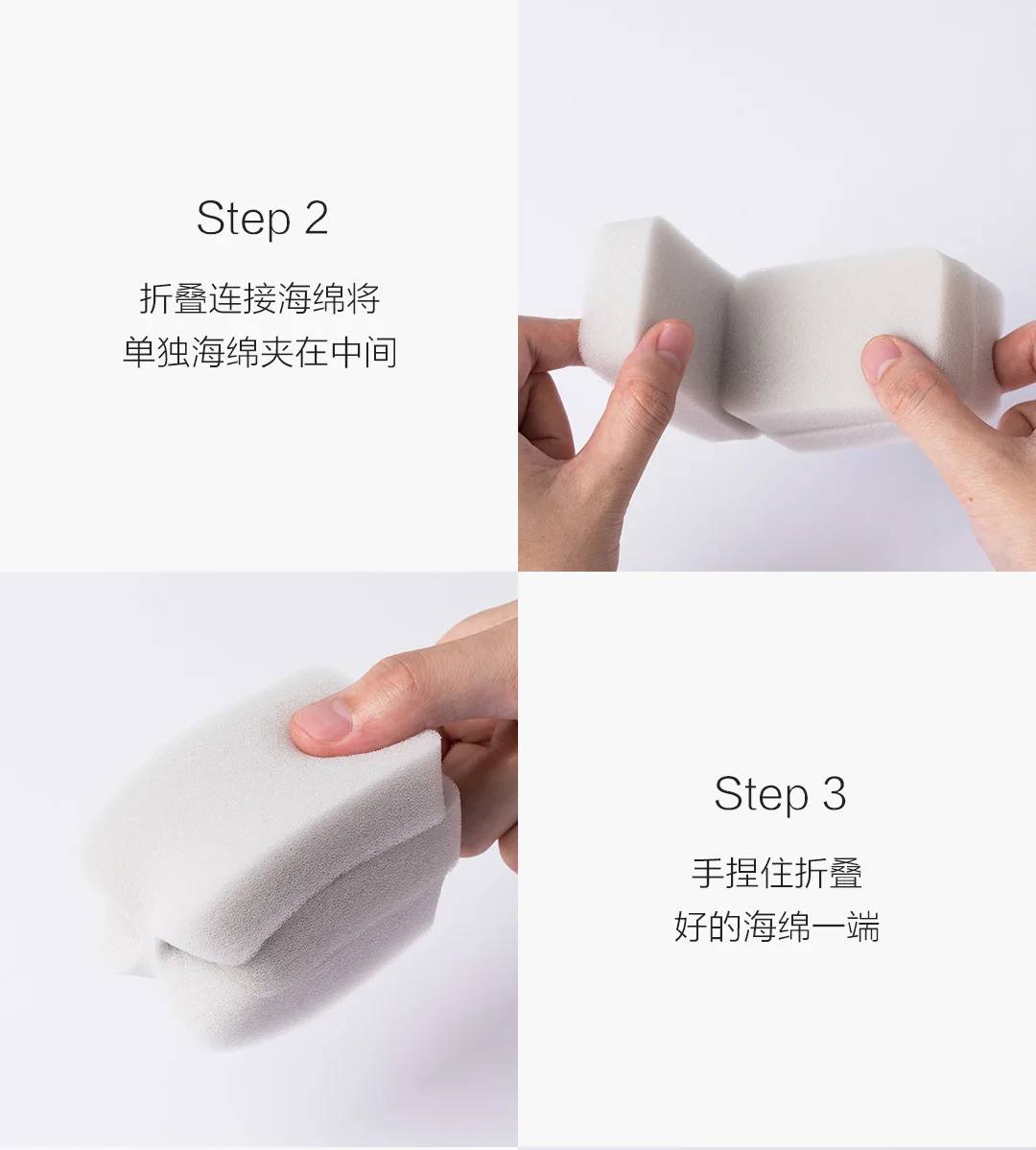 Step 2

折叠连接海绵将
单独海绵夹在中间

Step 3

手捏住折叠
好的海绵一端