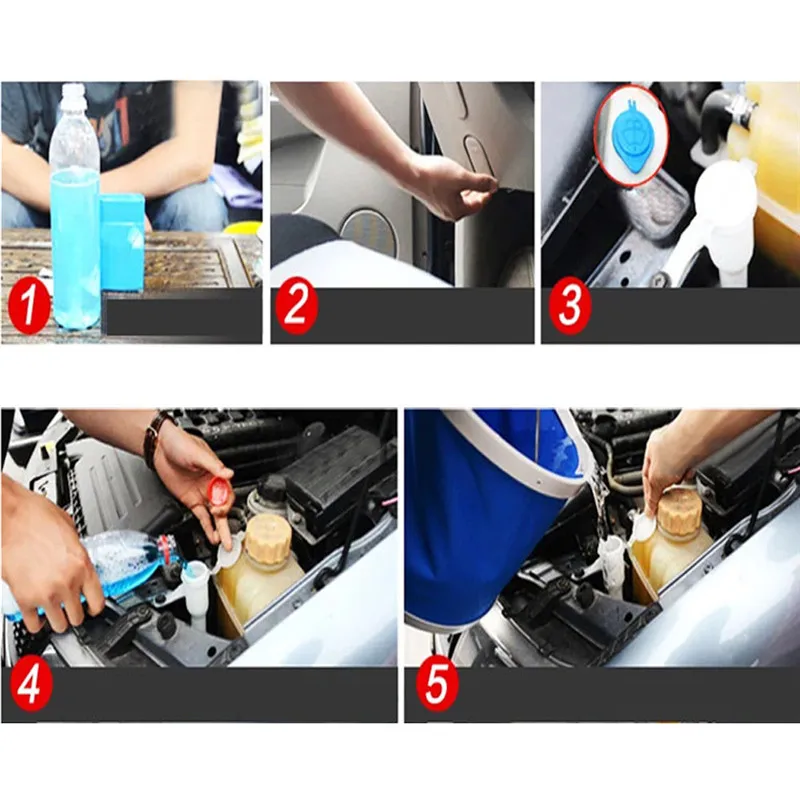 1
2
3
4
5