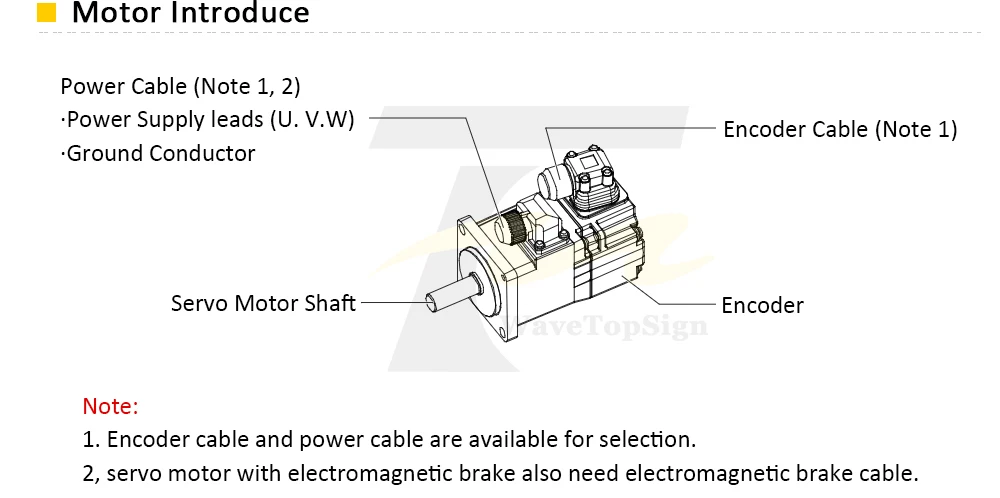 Motor Introduce

Power Cable (Note 1, 2)
·Power Supply leads (U. V.W)
·Ground Conductor

Encoder Cable (Note 1)

Servo Motor Shaft

Encoder

WaveTopSign

Note:
1. Encoder cable and power cable are available for selection.
2, servo motor with electromagnetic brake also need electromagnetic brake cable.