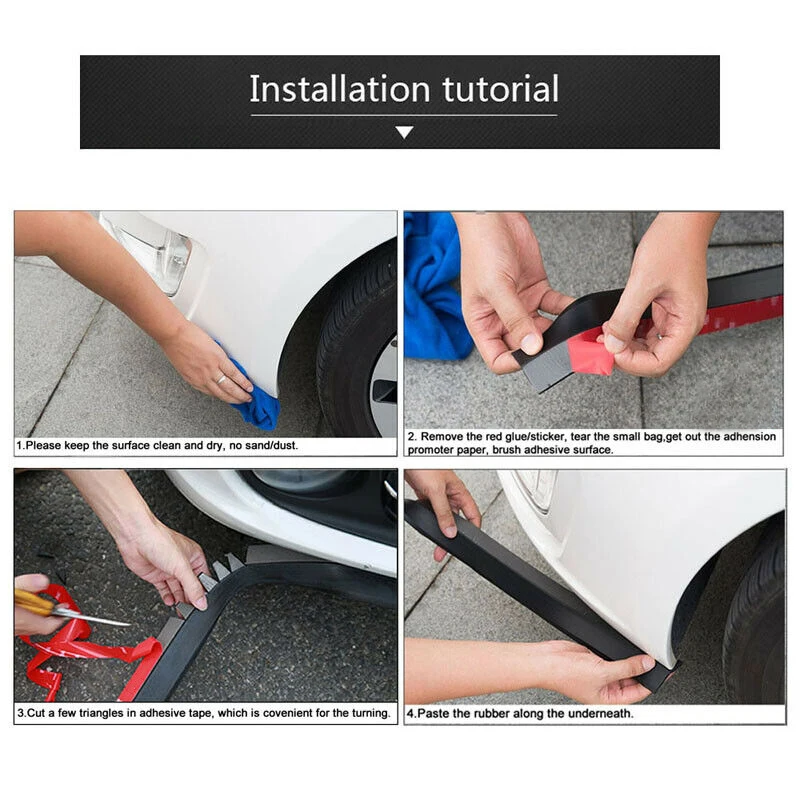 Installation tutorial

1.Please keep the surface clean and dry, no sand/dust.

2. Remove the red glue/sticker, tear the small bag,get out the adhension promoter paper, brush adhesive surface.

3.Cut a few triangles in adhesive tape, which is covenient for the turning.

4.Paste the rubber along the underneath.