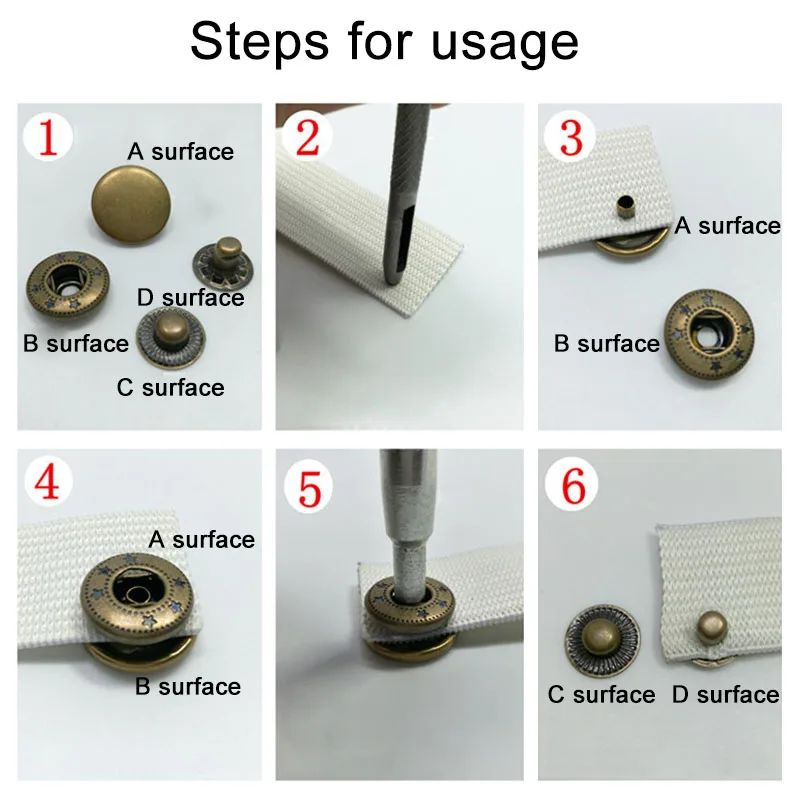 Steps for usage

1
A surface
D surface
B surface
C surface

2

3
A surface
B surface

4
A surface
B surface

5

6
C surface
D surface