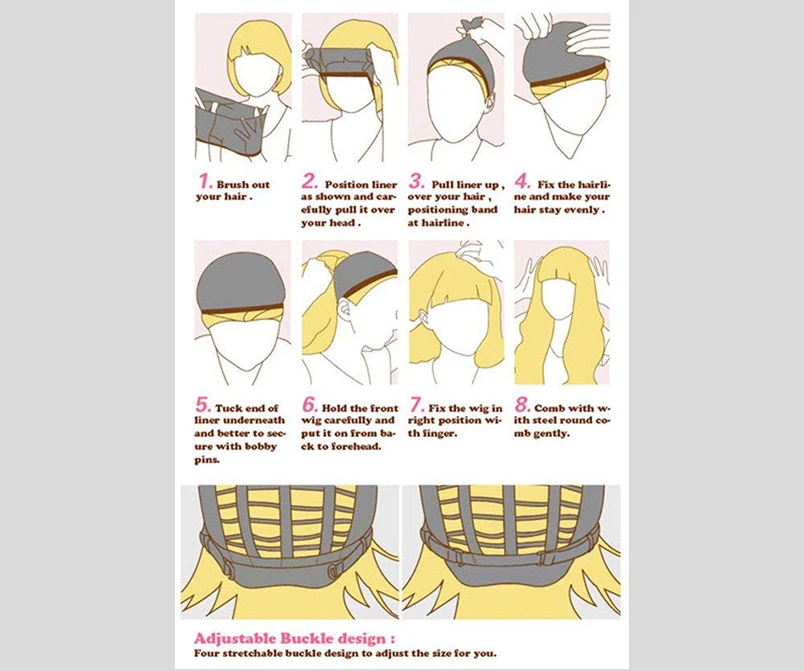 1. Brush out your hair .

2. Position liner as shown and carefully pull it over your head .

3. Pull liner up , over your hair , positioning band at hairline .

4. Fix the hairline and make your hair stay evenly .

5. Tuck end of liner underneath and better to secure with bobby pins.

6. Hold the front wig carefully and put it on from back to forehead.

7. Fix the wig in right position with finger.

8. Comb with with steel round comb gently.

Adjustable Buckle design :
Four stretchable buckle design to adjust the size for you.