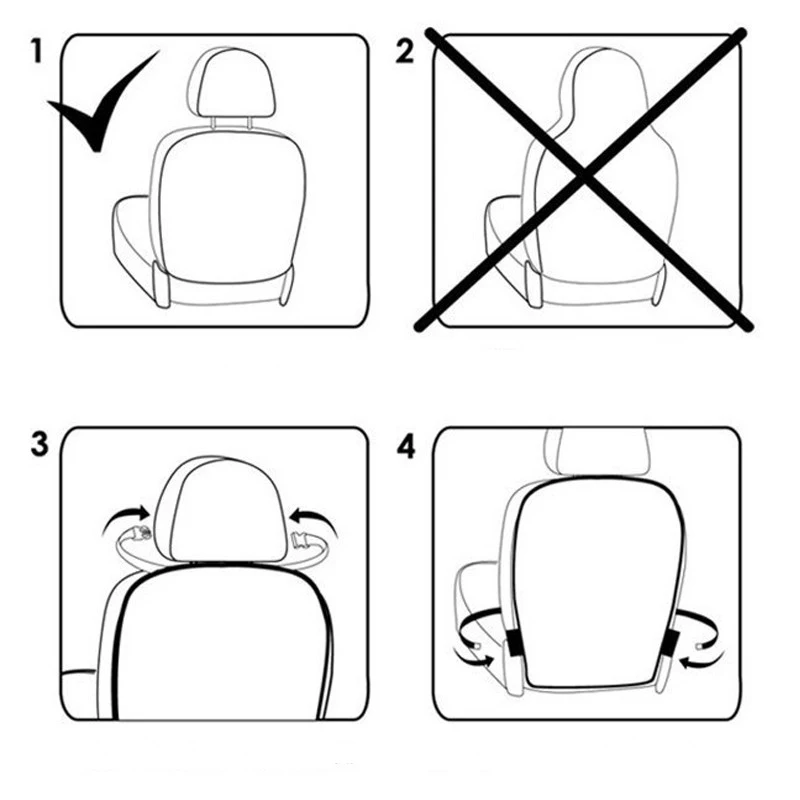 1

2

3

4