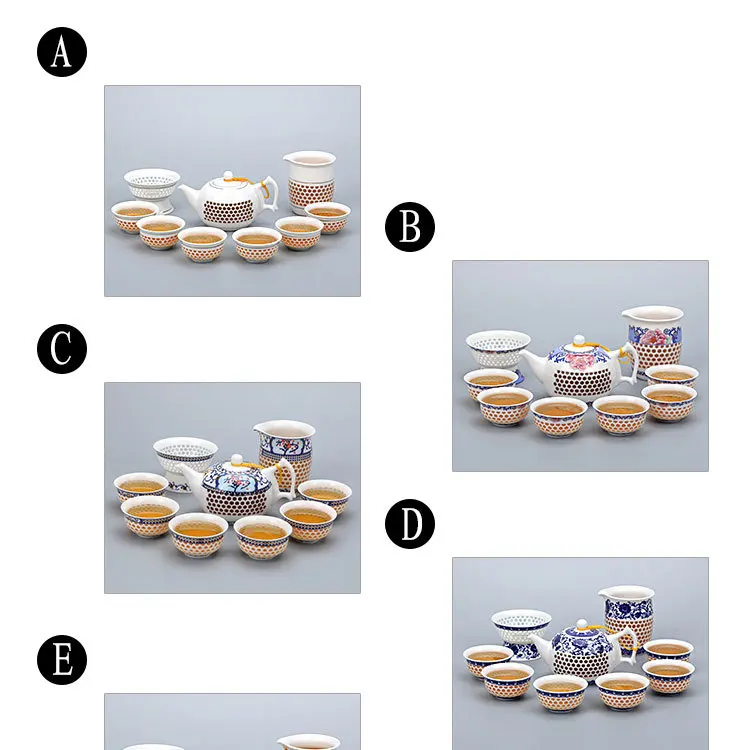 A

B

C

D

E