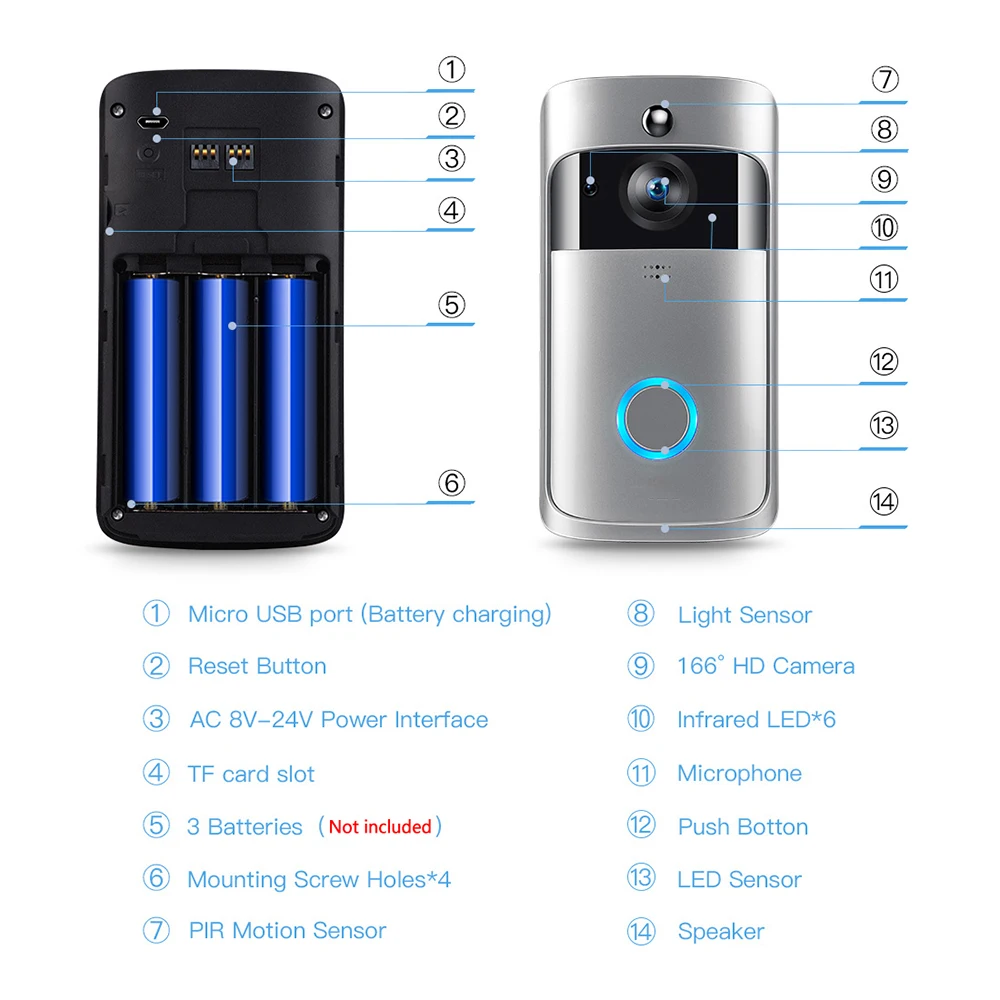 ①
②
③
④
⑤
⑥

⑦
⑧
⑨
⑩
⑪
⑫
⑬
⑭

① Micro USB port (Battery charging)
② Reset Button
③ AC 8V-24V Power Interface
④ TF card slot
⑤ 3 Batteries (Not included)
⑥ Mounting Screw Holes*4
⑦ PIR Motion Sensor

⑧ Light Sensor
⑨ 166° HD Camera
⑩ Infrared LED*6
⑪ Microphone
⑫ Push Botton
⑬ LED Sensor
⑭ Speaker