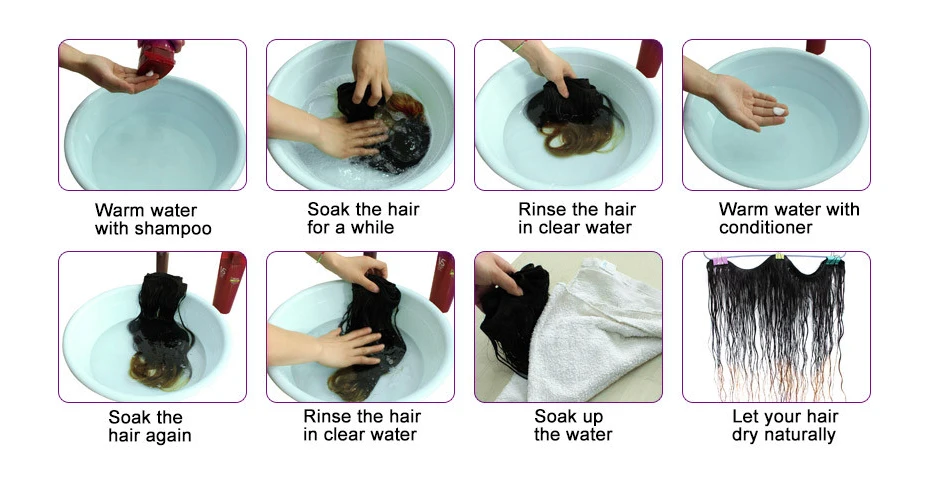 Warm water with shampoo

Soak the hair for a while

Rinse the hair in clear water

Warm water with conditioner

Soak the hair again

Rinse the hair in clear water

Soak up the water

Let your hair dry naturally