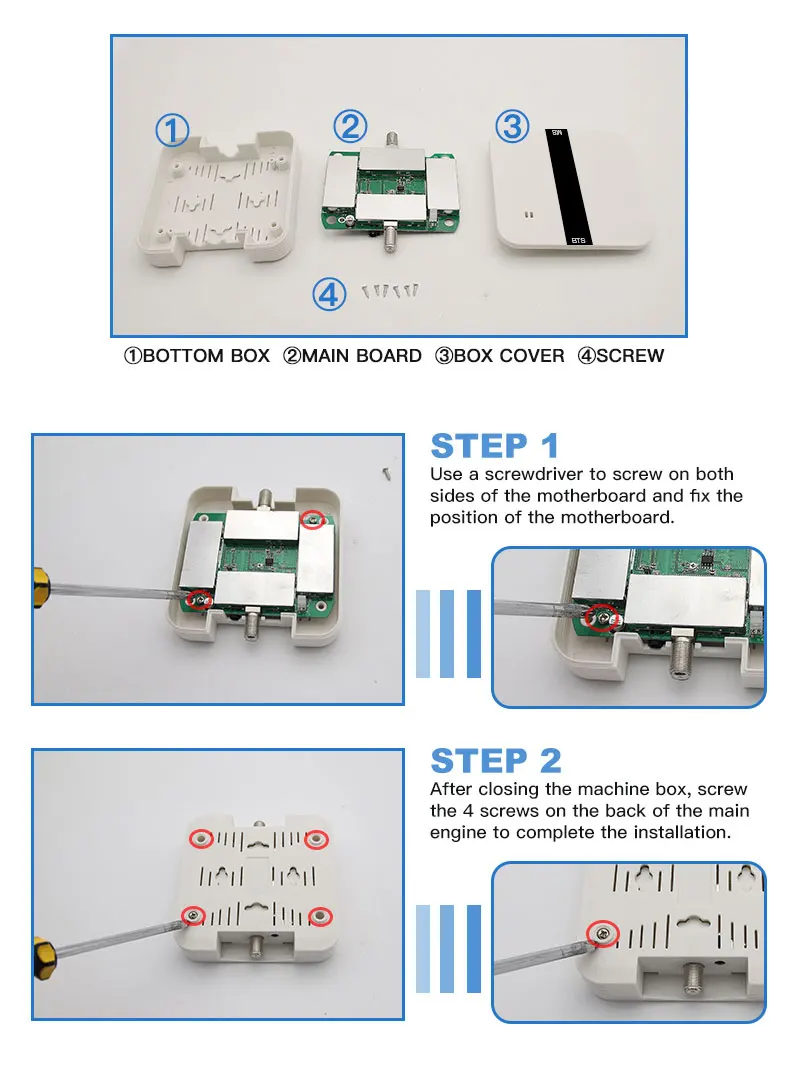 ①
②
③
MS
BTS
④

①BOTTOM BOX ②MAIN BOARD ③BOX COVER ④SCREW

STEP 1
Use a screwdriver to screw on both sides of the motherboard and fix the position of the motherboard.

STEP 2
After closing the machine box, screw the 4 screws on the back of the main engine to complete the installation.