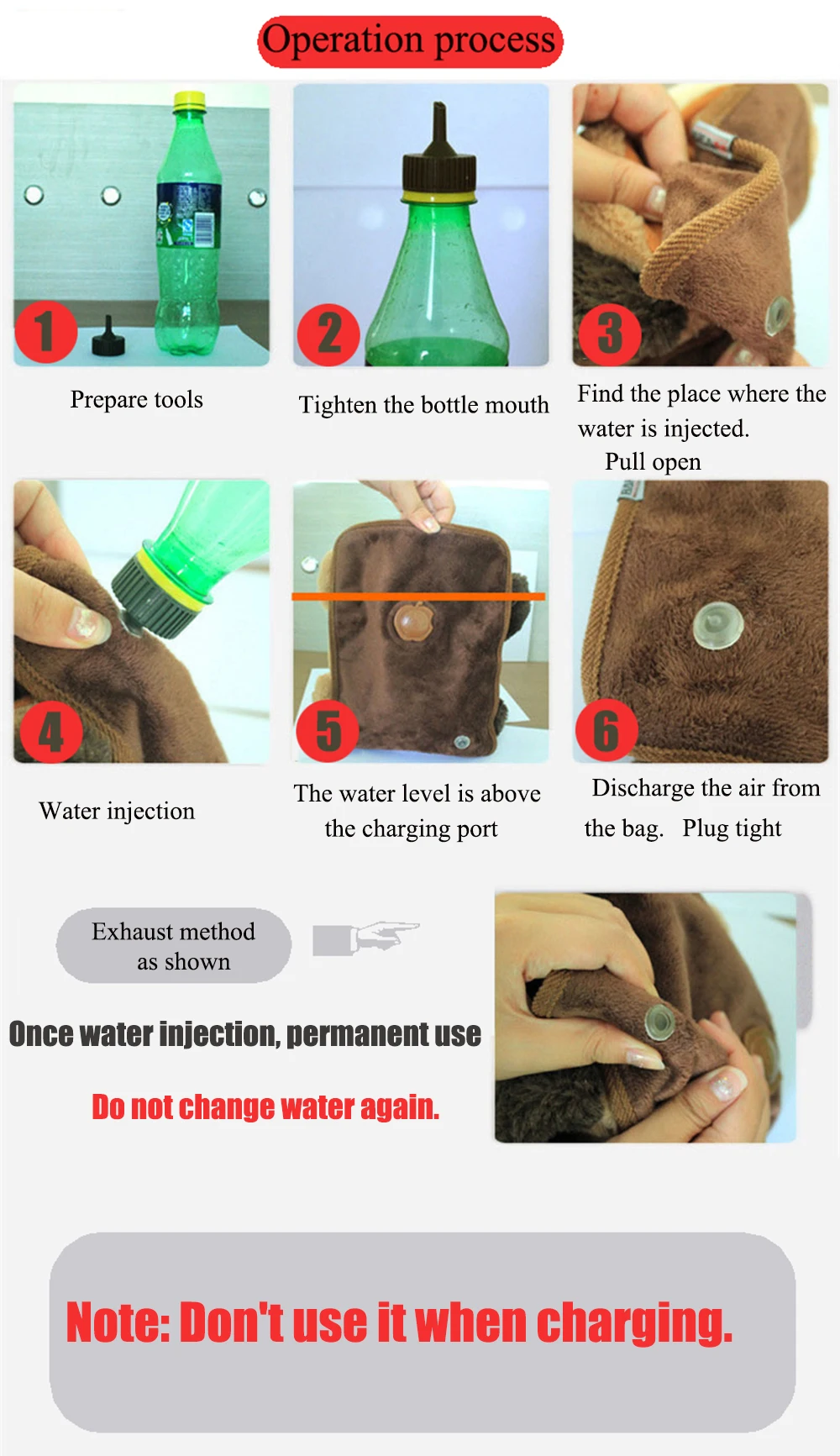 Operation process

1

Prepare tools

2

Tighten the bottle mouth

3

Find the place where the water is injected. Pull open

4

Water injection

5

The water level is above the charging port

6

Discharge the air from the bag. Plug tight

Exhaust method as shown

Once water injection, permanent use

Do not change water again.

Note: Don't use it when charging.