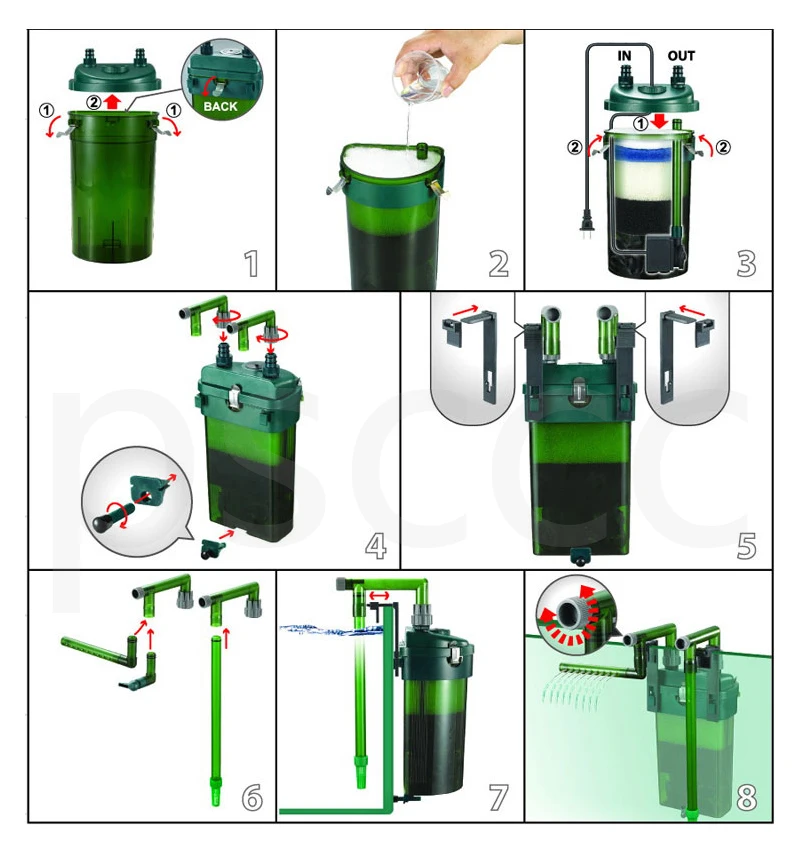 ① ② ① BACK 1

2

IN OUT ① ② ② 3

4

5

6

7

8