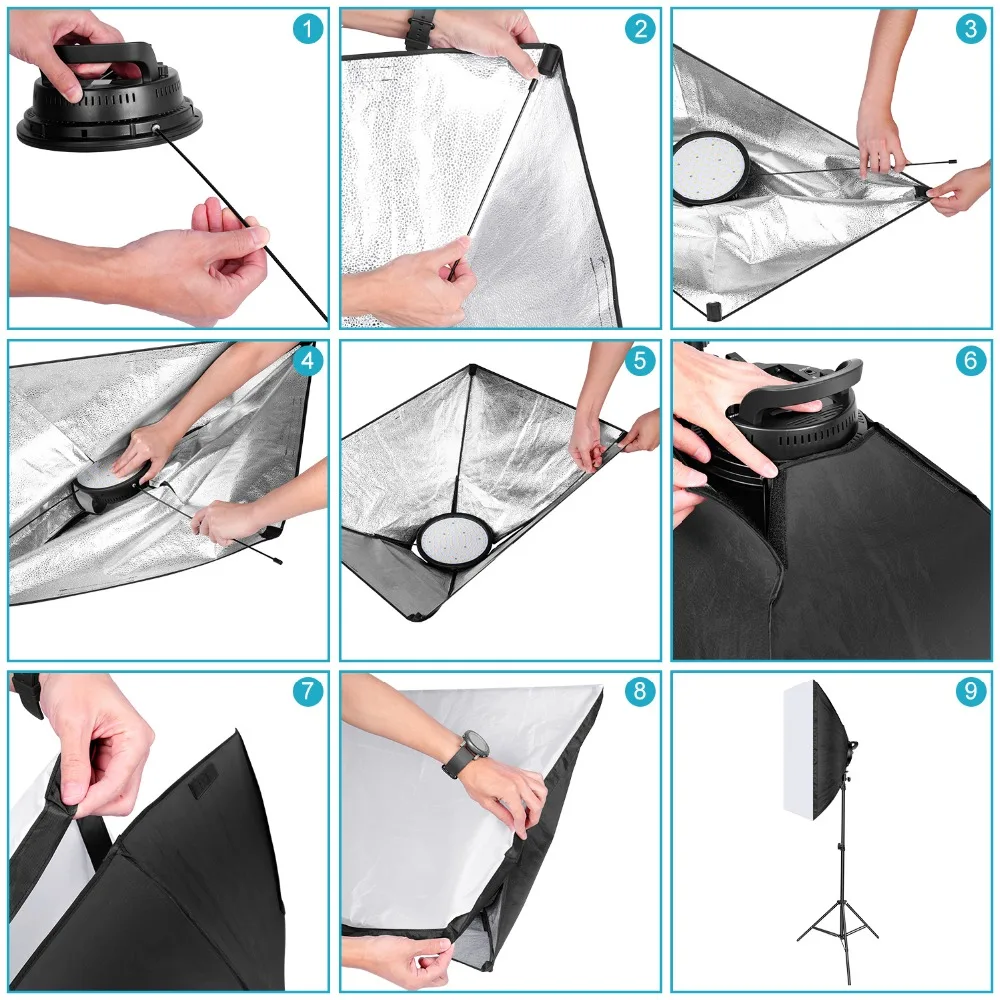 1

2

3

4

5

6

7

8

9