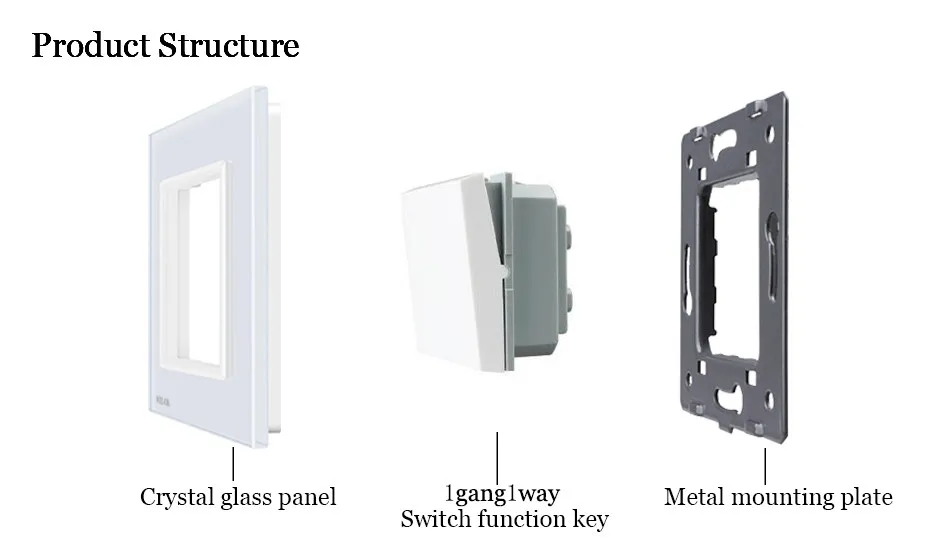 Product Structure

Crystal glass panel

1gang1way
Switch function key

Metal mounting plate