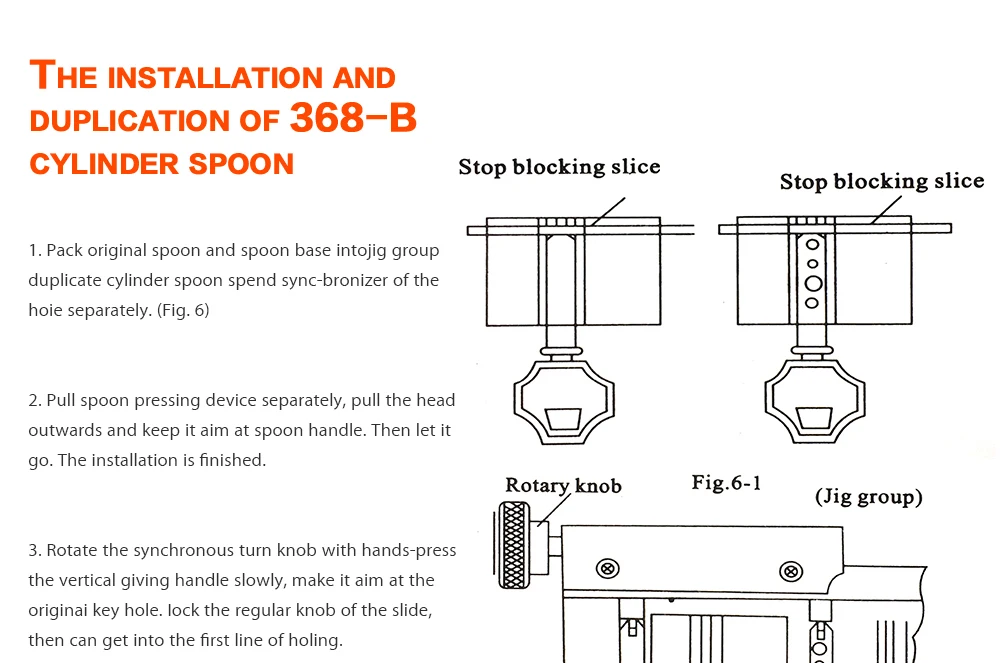 THE INSTALLATION AND DUPLICATION OF 368-B CYLINDER SPOON

1. Pack original spoon and spoon base intojig group duplicate cylinder spoon spend sync-bronizer of the hoie separately. (Fig. 6)

2. Pull spoon pressing device separately, pull the head outwards and keep it aim at spoon handle. Then let it go. The installation is finished.

3. Rotate the synchronous turn knob with hands-press the vertical giving handle slowly, make it aim at the originai key hole. lock the regular knob of the slide, then can get into the first line of holing.

Stop blocking slice

Stop blocking slice

Rotary knob

Fig.6-1

(Jig group)