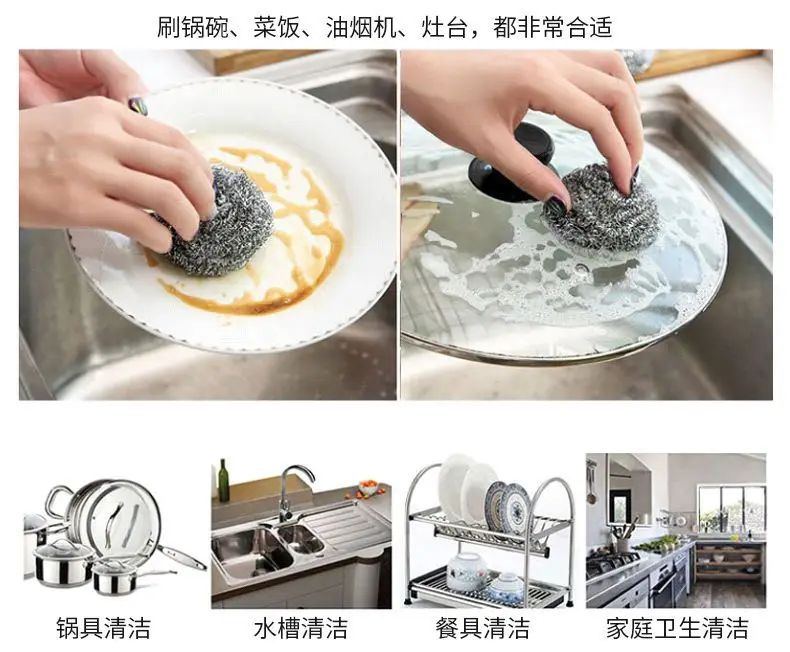 刷锅碗、菜饭、油烟机、灶台，都非常合适

锅具清洁

水槽清洁

餐具清洁

家庭卫生清洁