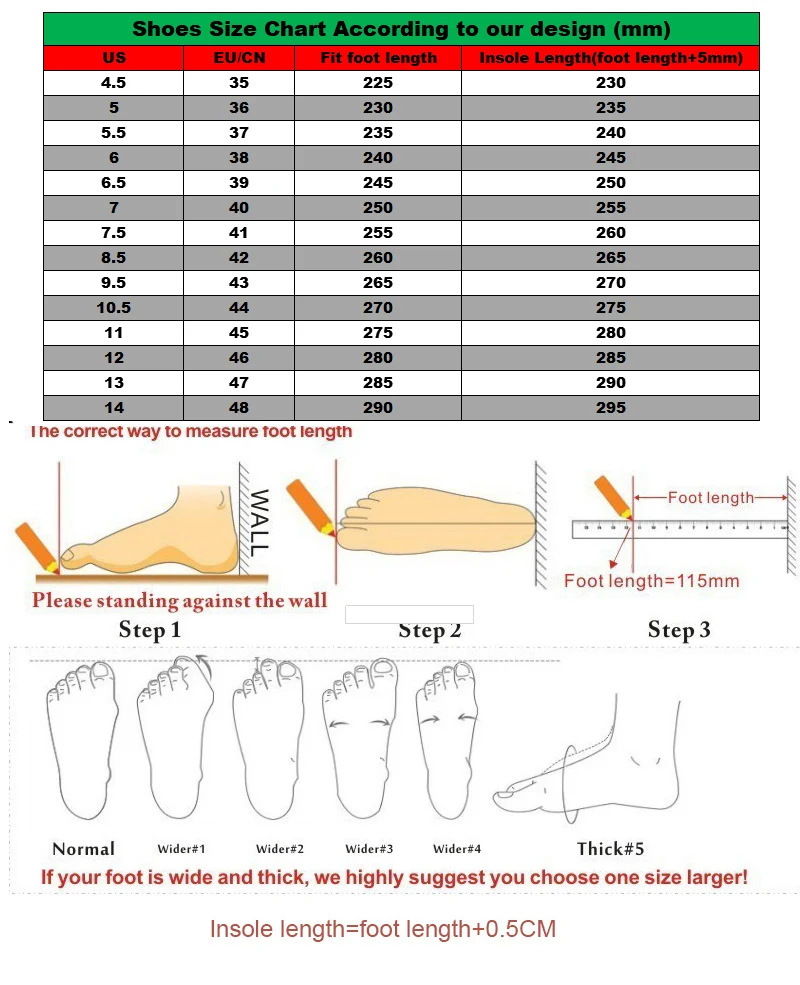 Shoes Size Chart According to our design (mm)

| US | EU/CN | Fit foot length | Insole Length(foot length+5mm) |
|---|---|---|---|
| 4.5 | 35 | 225 | 230 |
| 5 | 36 | 230 | 235 |
| 5.5 | 37 | 235 | 240 |
| 6 | 38 | 240 | 245 |
| 6.5 | 39 | 245 | 250 |
| 7 | 40 | 250 | 255 |
| 7.5 | 41 | 255 | 260 |
| 8.5 | 42 | 260 | 265 |
| 9.5 | 43 | 265 | 270 |
| 10.5 | 44 | 270 | 275 |
| 11 | 45 | 275 | 280 |
| 12 | 46 | 280 | 285 |
| 13 | 47 | 285 | 290 |
| 14 | 48 | 290 | 295 |

The correct way to measure foot length

WALL

Foot length

Foot length=115mm

Please standing against the wall

Step 1

Step 2

Step 3

Normal

Wider#1

Wider#2

Wider#3

Wider#4

Thick#5

If your foot is wide and thick, we highly suggest you choose one size larger!

Insole length=foot length+0.5CM