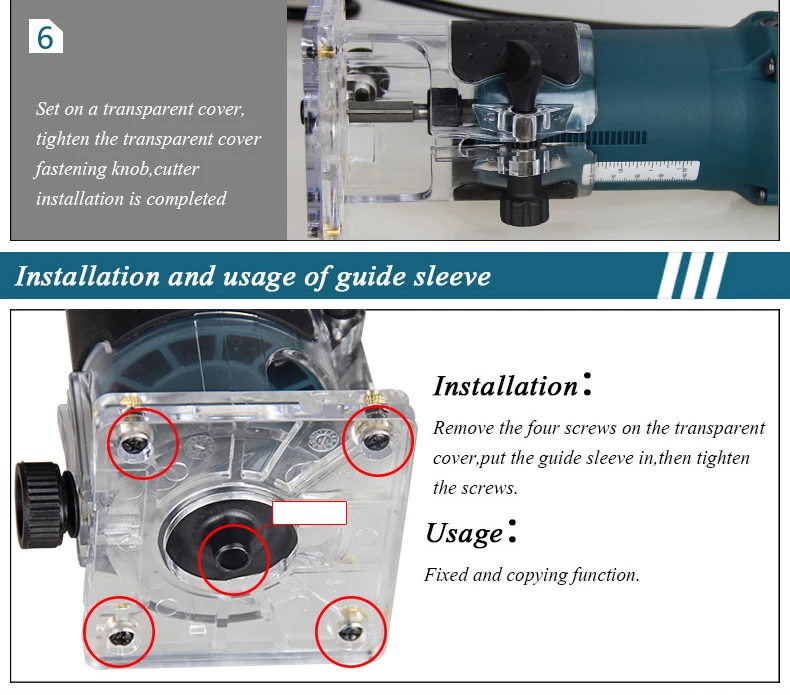 6

Set on a transparent cover, tighten the transparent cover fastening knob,cutter installation is completed

Installation and usage of guide sleeve

Installation:

Remove the four screws on the transparent cover,put the guide sleeve in,then tighten the screws.

Usage:

Fixed and copying function.