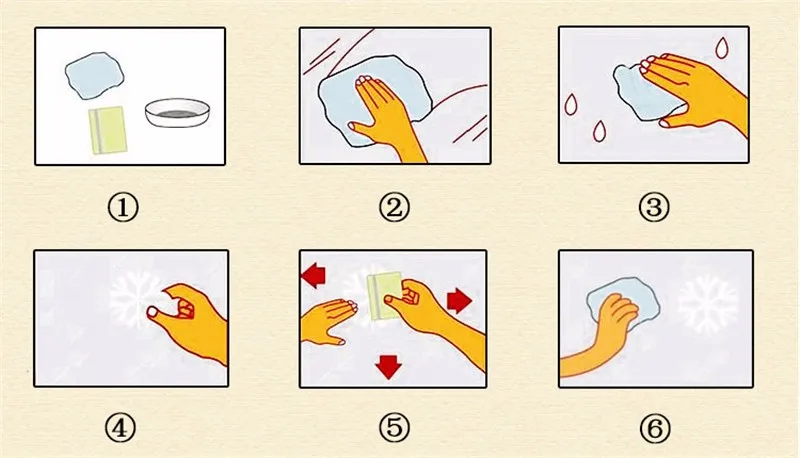 ①

②

③

④

⑤

⑥