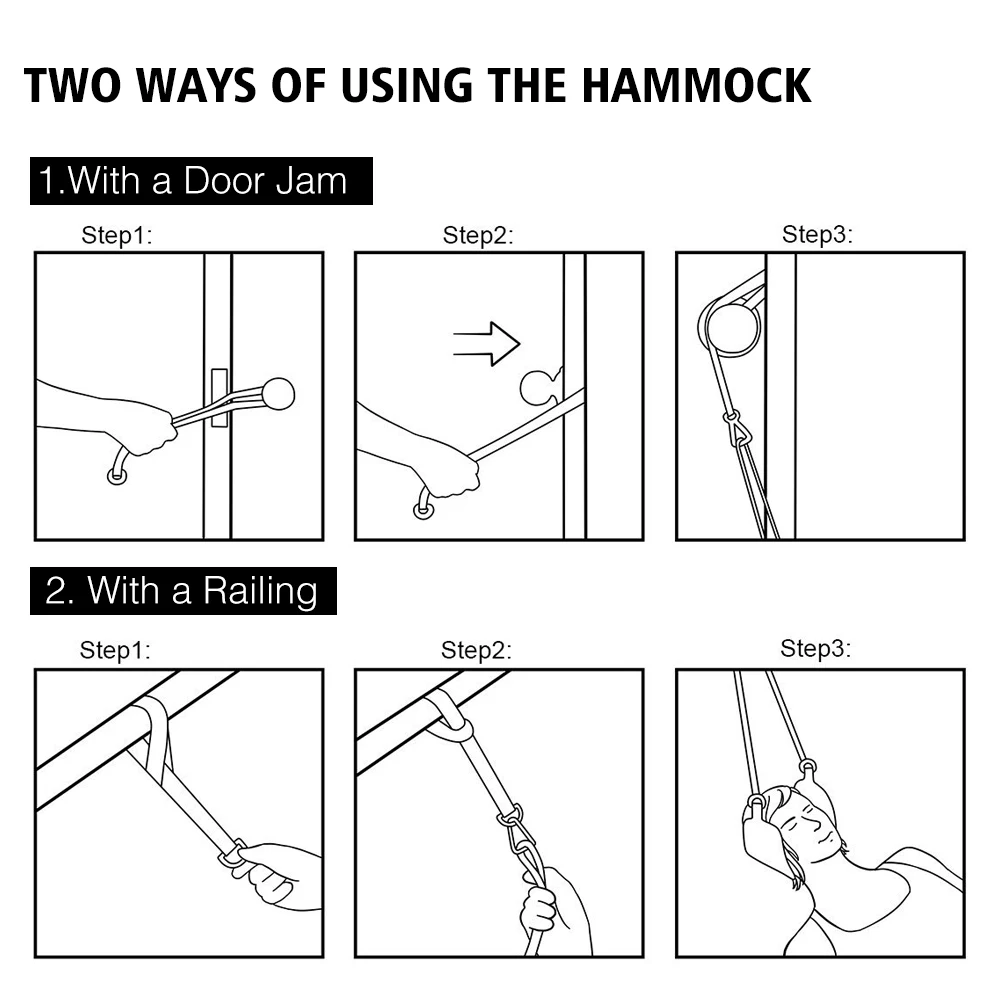 TWO WAYS OF USING THE HAMMOCK

1.With a Door Jam

Step1:

Step2:

Step3:

2. With a Railing

Step1:

Step2:

Step3: