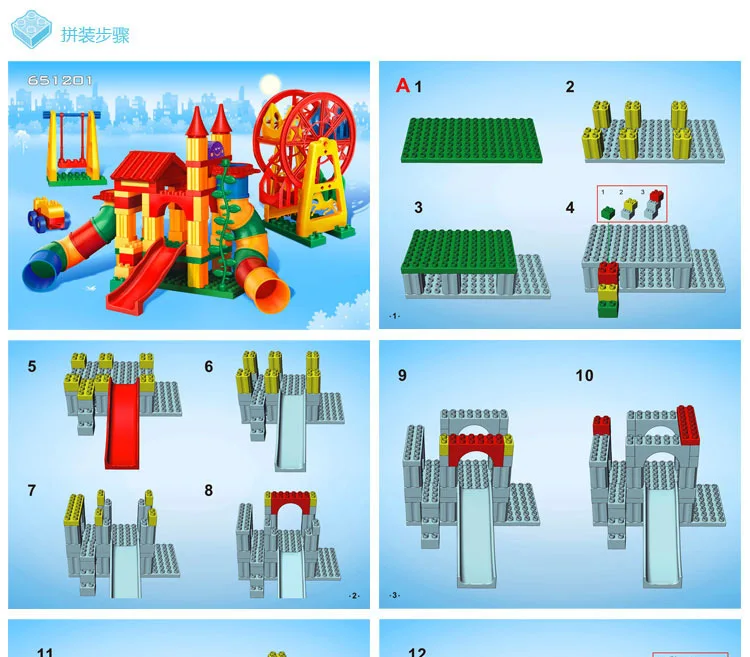 拼装步骤

651201

A 1

2

3

4

1 2 3

·1·

5

6

7

8

·2·

9

10

·3·

11

12