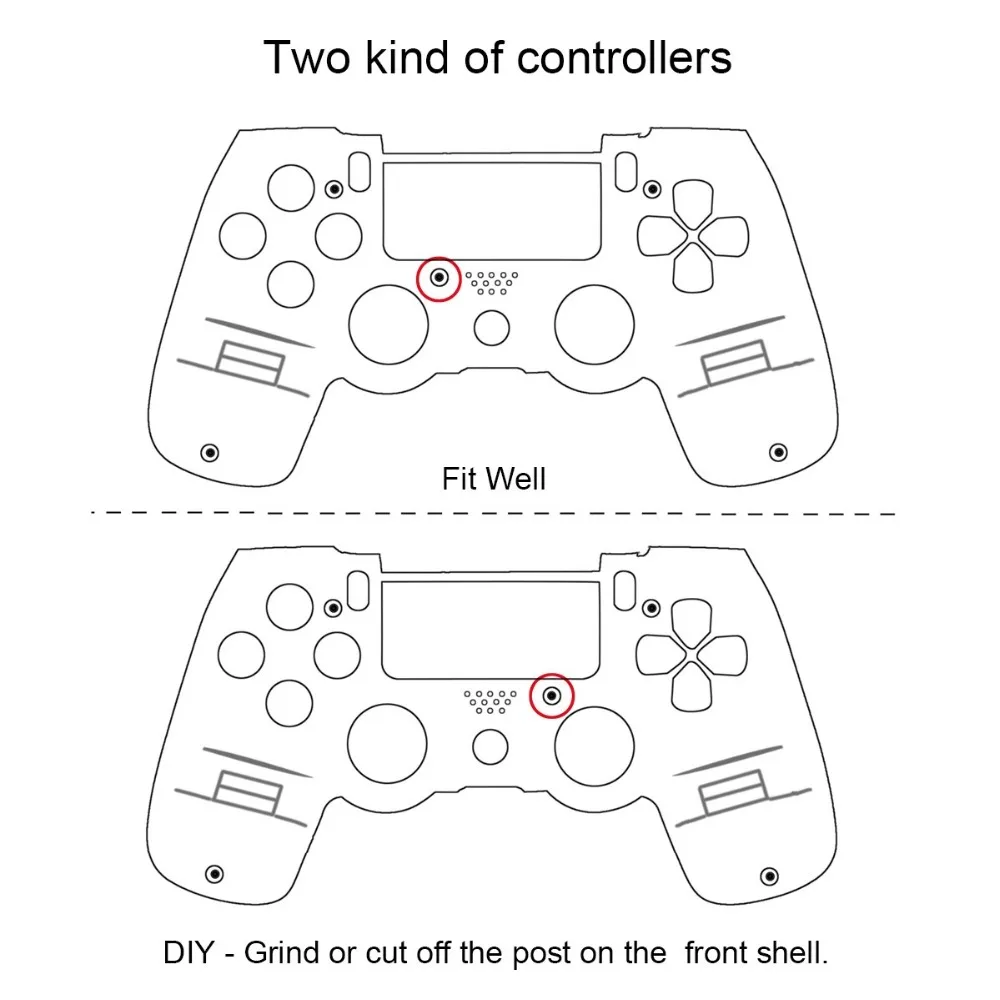 Two kind of controllers

Fit Well

DIY - Grind or cut off the post on the front shell.